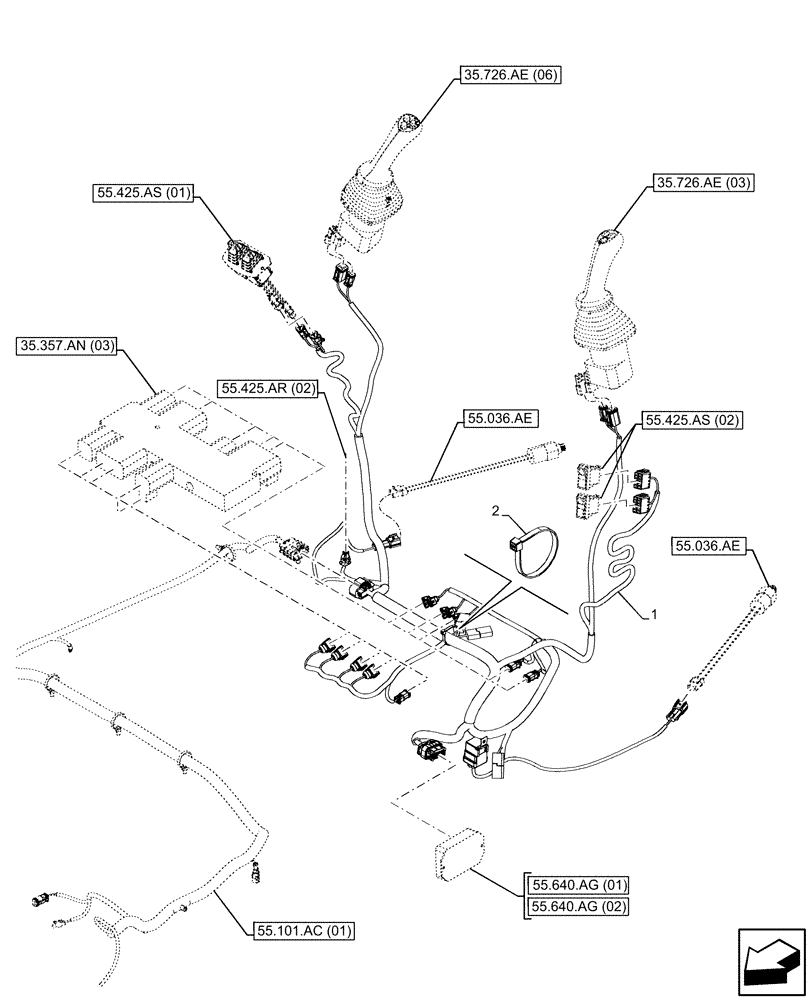 35.726.AE (06)

55.425.AS (01)

35.726.AE (03)

35.357.AN (03)

55.425.AR (02)

55.036.AE

55.425.AS (02)

2

55.036.AE

1

55.640.AG (01)

55.640.AG (02)

55.101.AC (01)