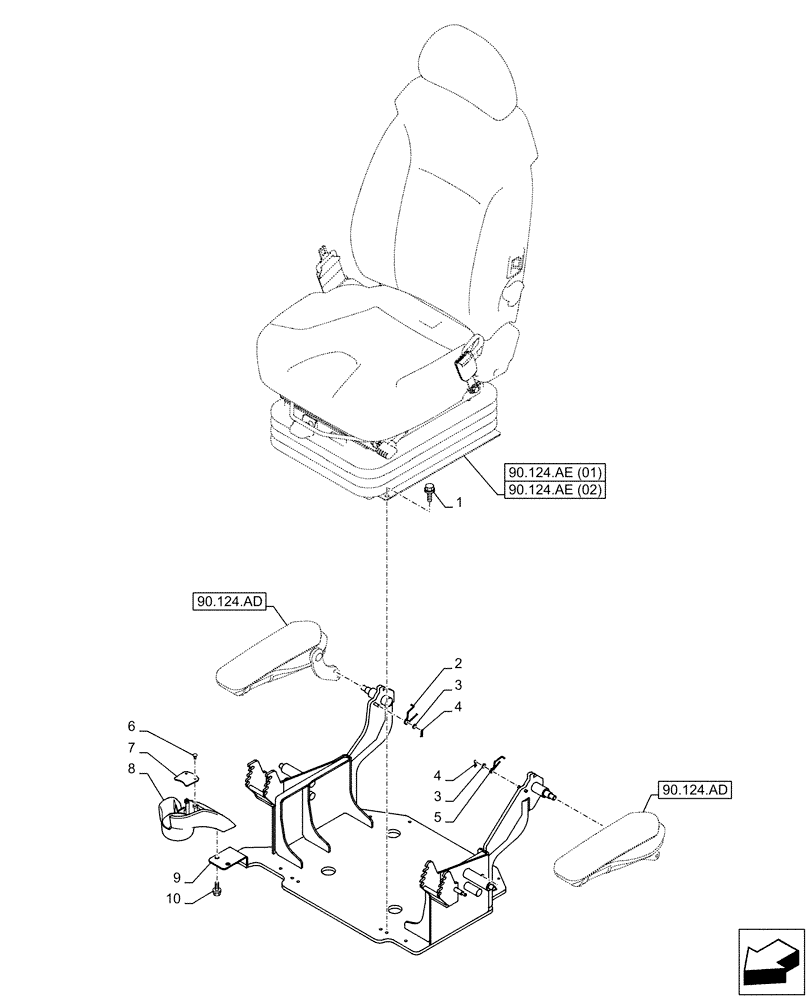 90.124.AE (01)
90.124.AE (02)
1
90.124.AD
2
3
4
6
7
8
4
3
5
90.124.AD
9
10