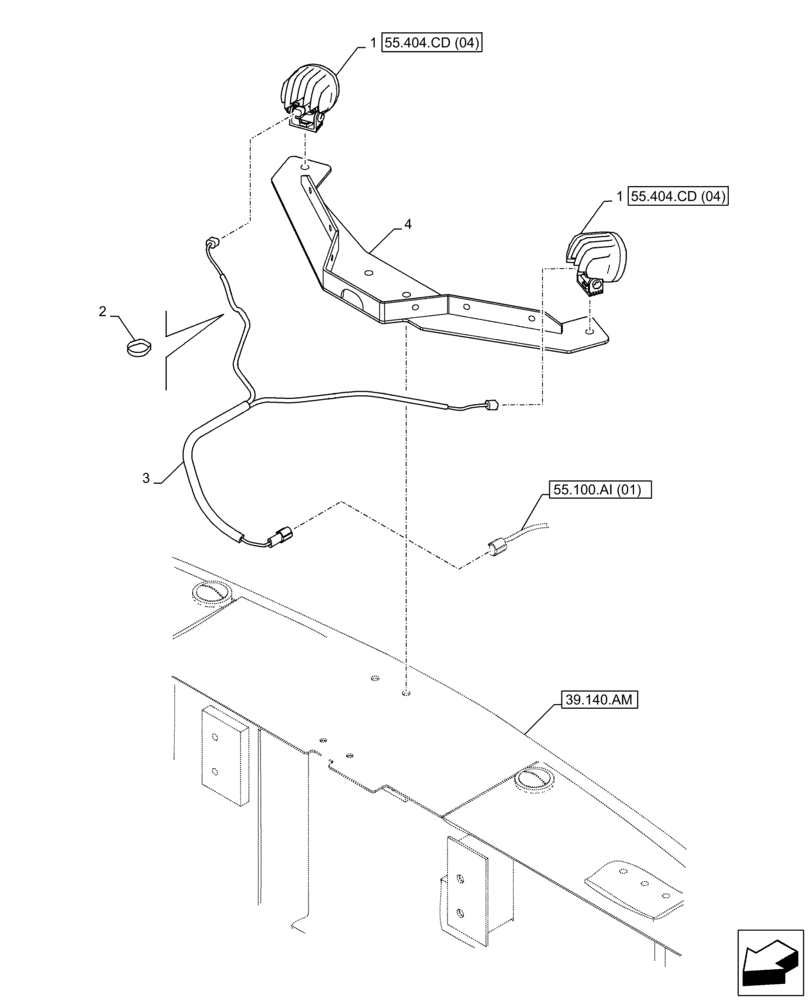 1 55.404.CD (04)

1 55.404.CD (04)

4

2

3

55.100.AI (01)

39.140.AM