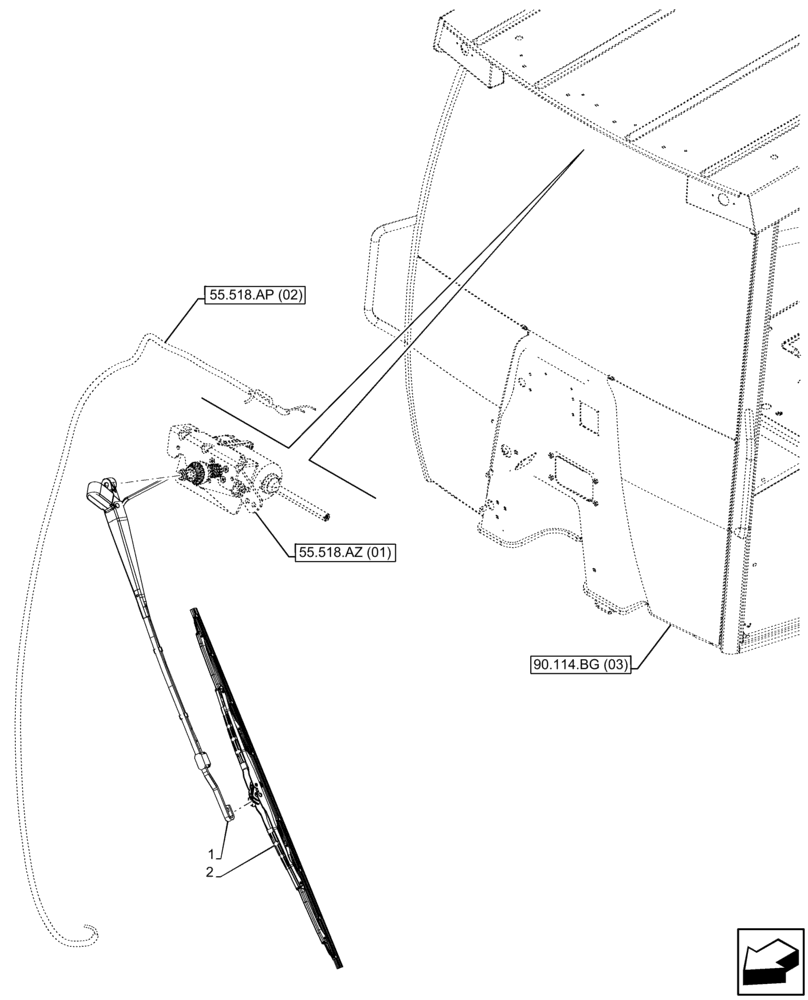 55.518.AP (02)

55.518.AZ (01)

90.114.BG (03)

1

2