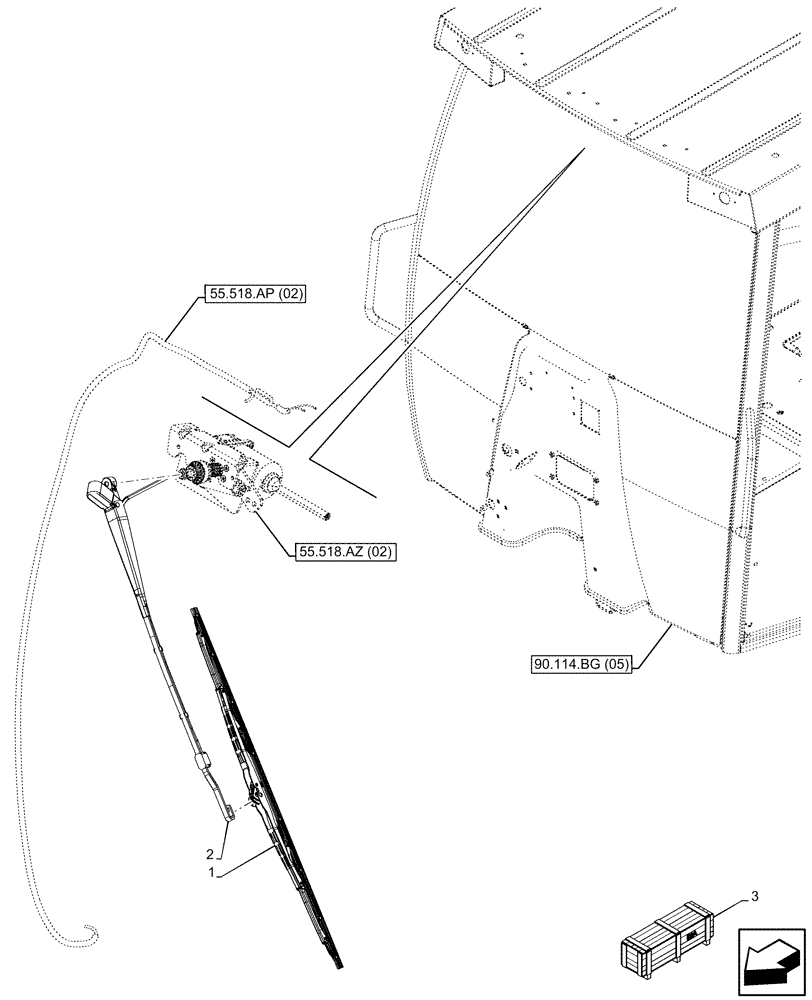 55.518.AP (02)

55.518.AZ (02)

90.114.BG (05)

2

1

3