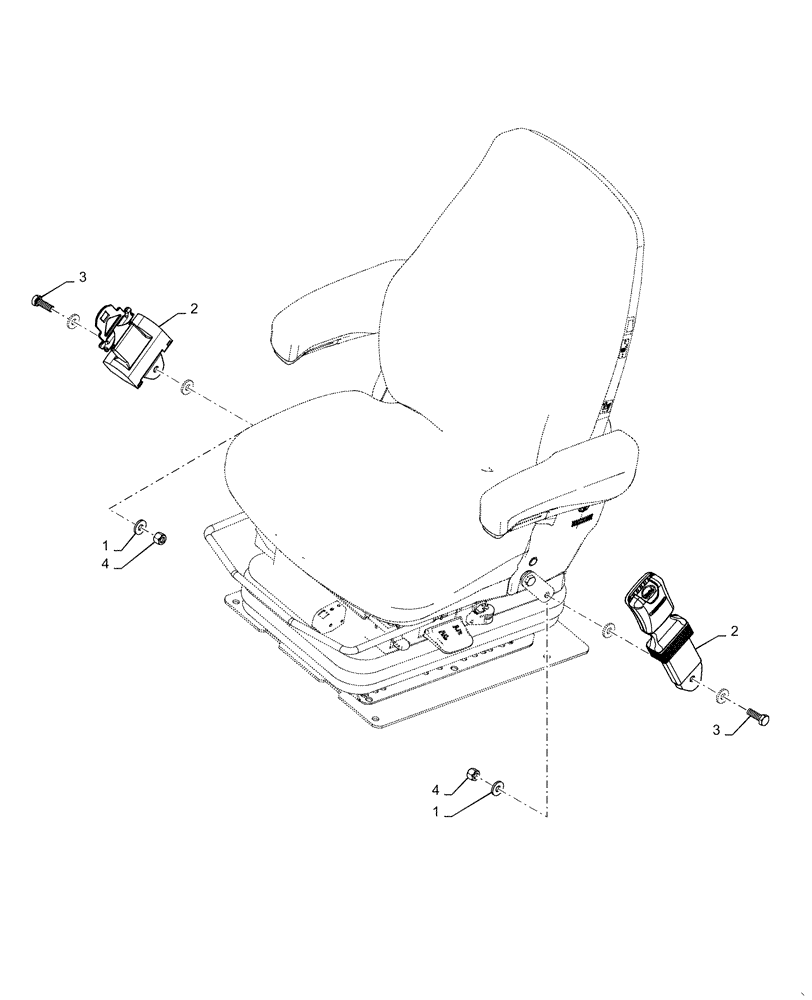 3
2
1
4
2
3
4
1