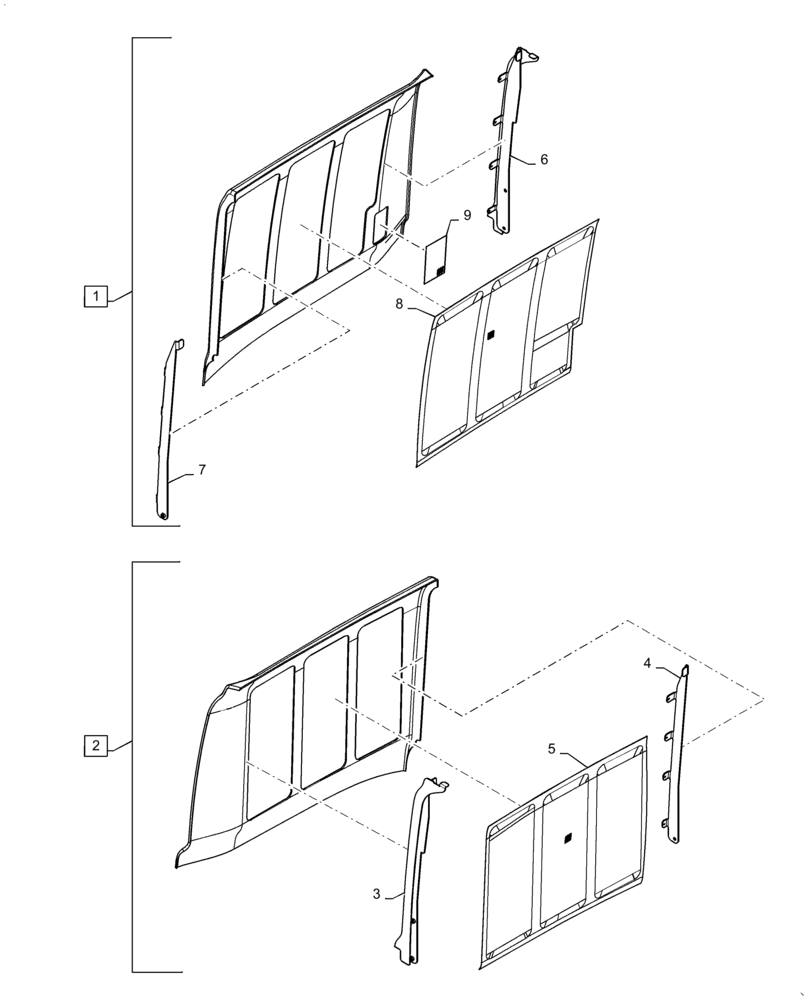 1
6
9
8
7
2
4
5
3