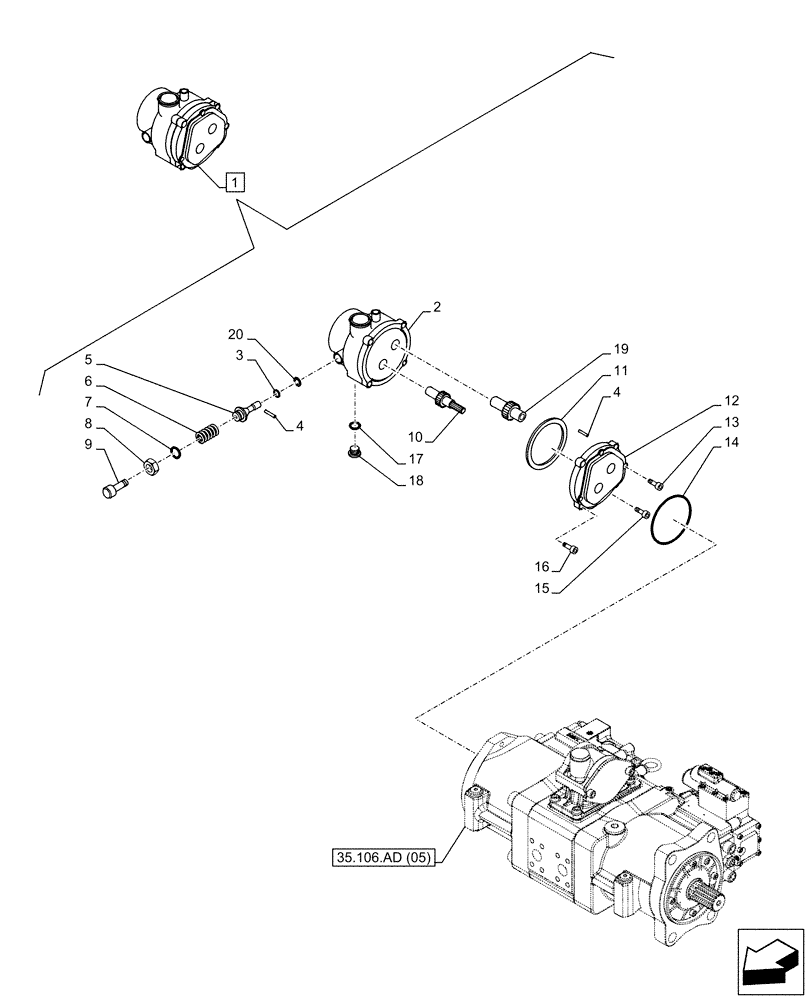 1

2

20

3

5

6

7

8

9

4

10

17

18

19

11

4

12

13

14

16

15

35.106.AD (05)