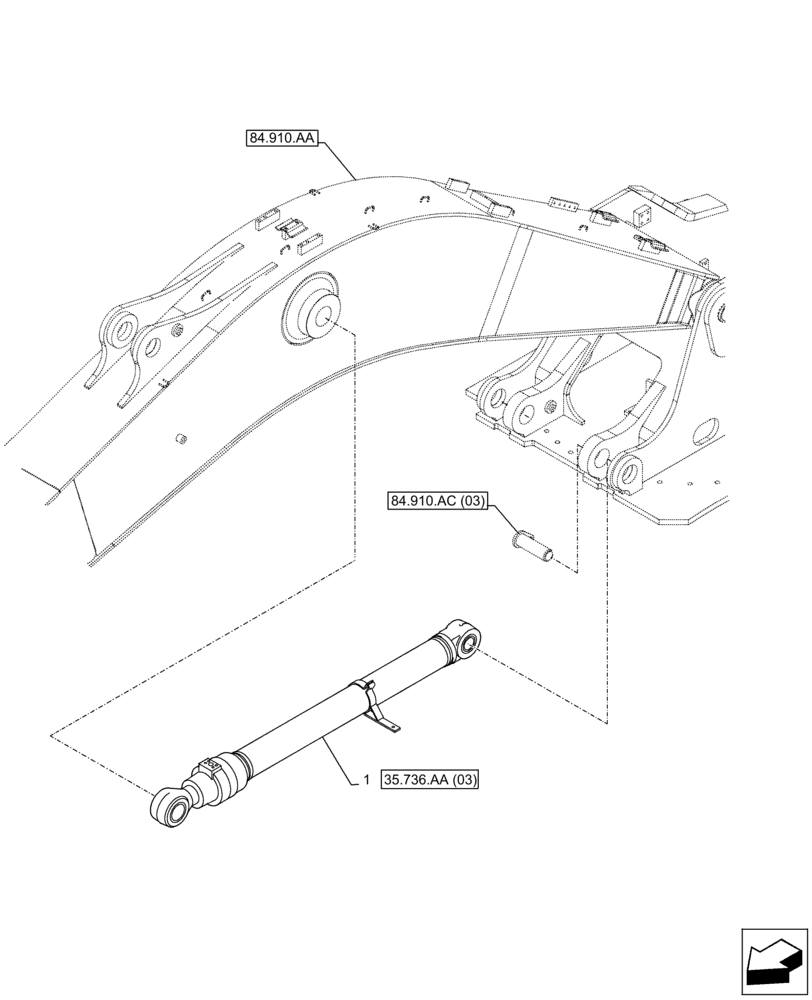 84.910.AA

84.910.AC (03)

1 35.736.AA (03)