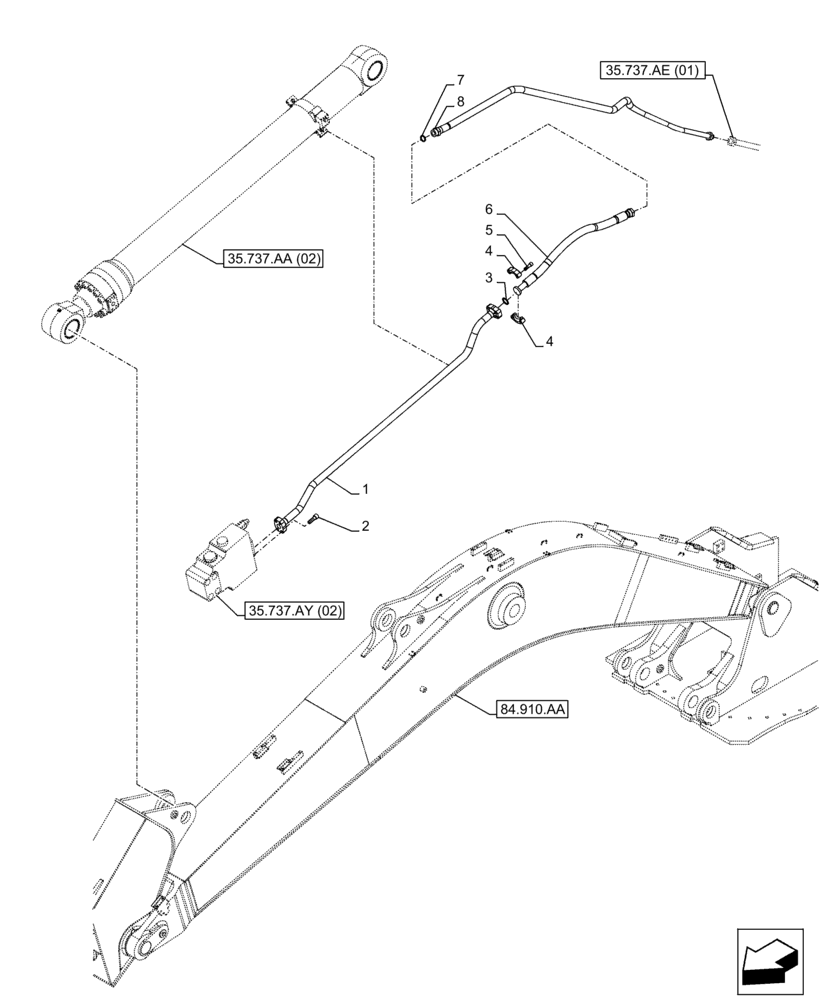 35.737.AE (01)

7

8

6

5

4

3

4

35.737.AA (02)

1

2

35.737.AY (02)

84.910.AA