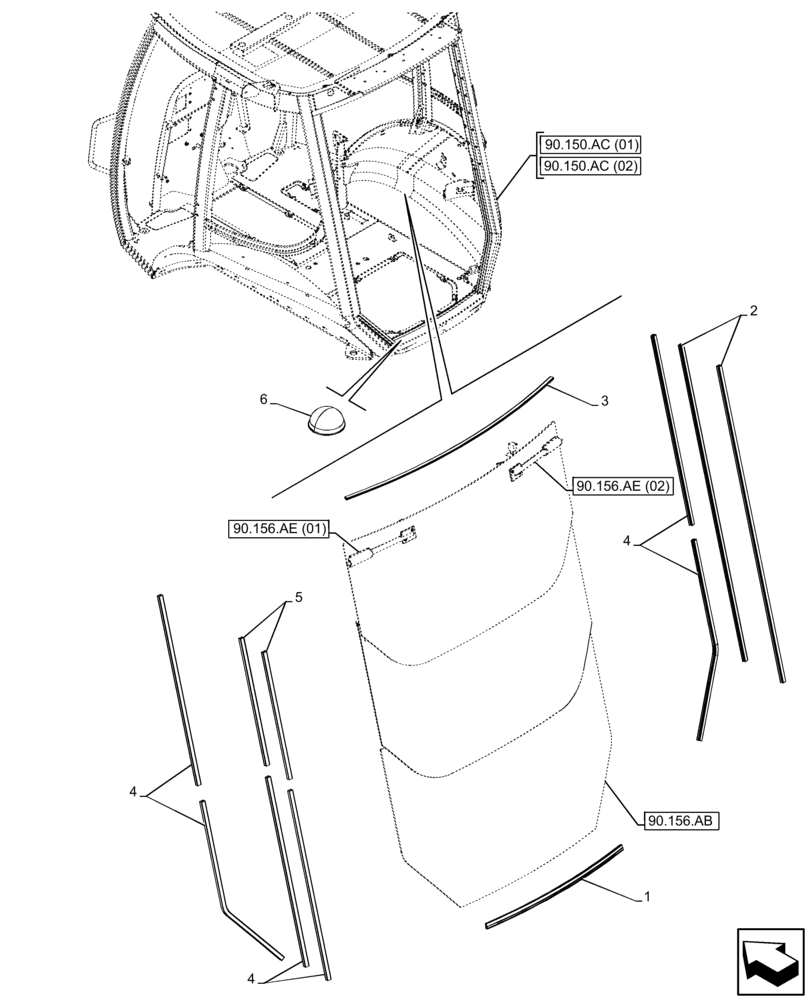 90.150.AC (01)
90.150.AC (02)
2
6
3
90.156.AE (02)
90.156.AE (01)
4
5
4
90.156.AB
1
4