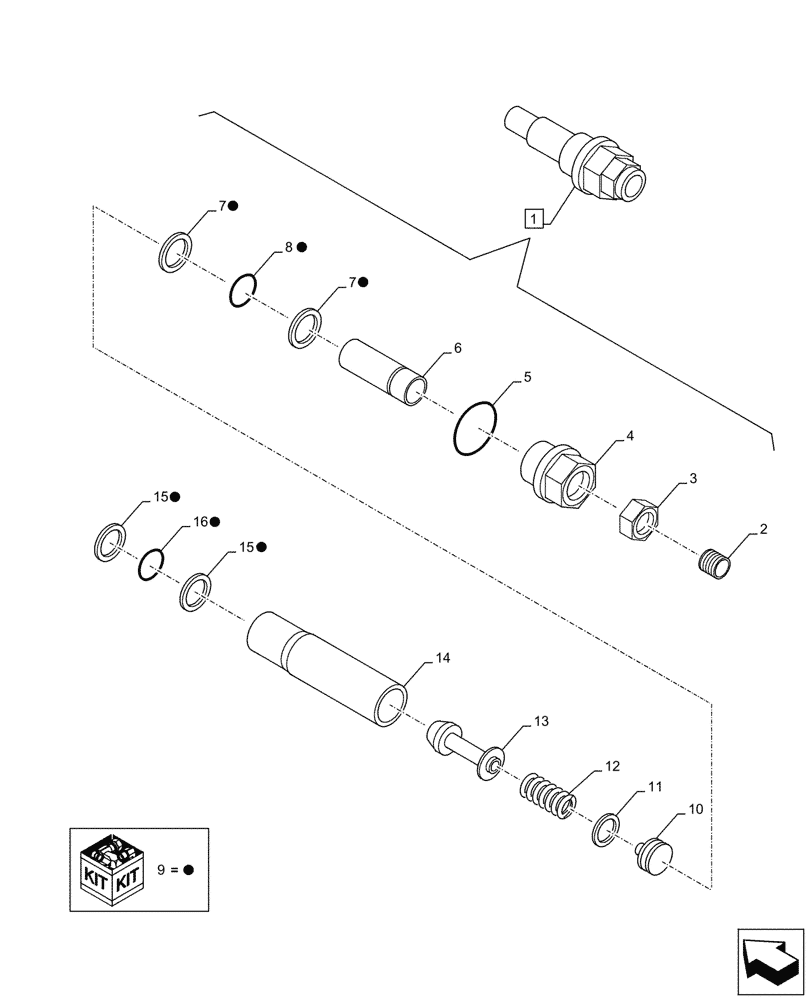 1
7●
8●
7●
6
5
4
3
2
15●
16●
15●
14
13
12
11
10
KIT KIT
9 = ●