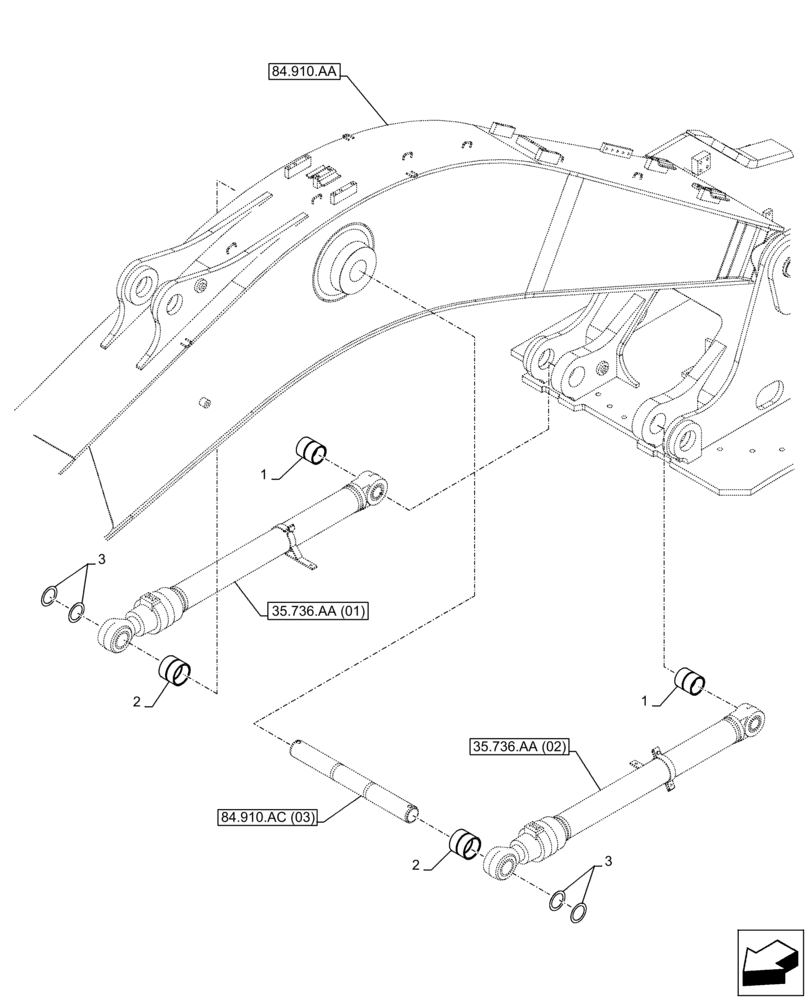 84.910.AA

1

3

35.736.AA (01)

2

1

35.736.AA (02)

84.910.AC (03)

2

3