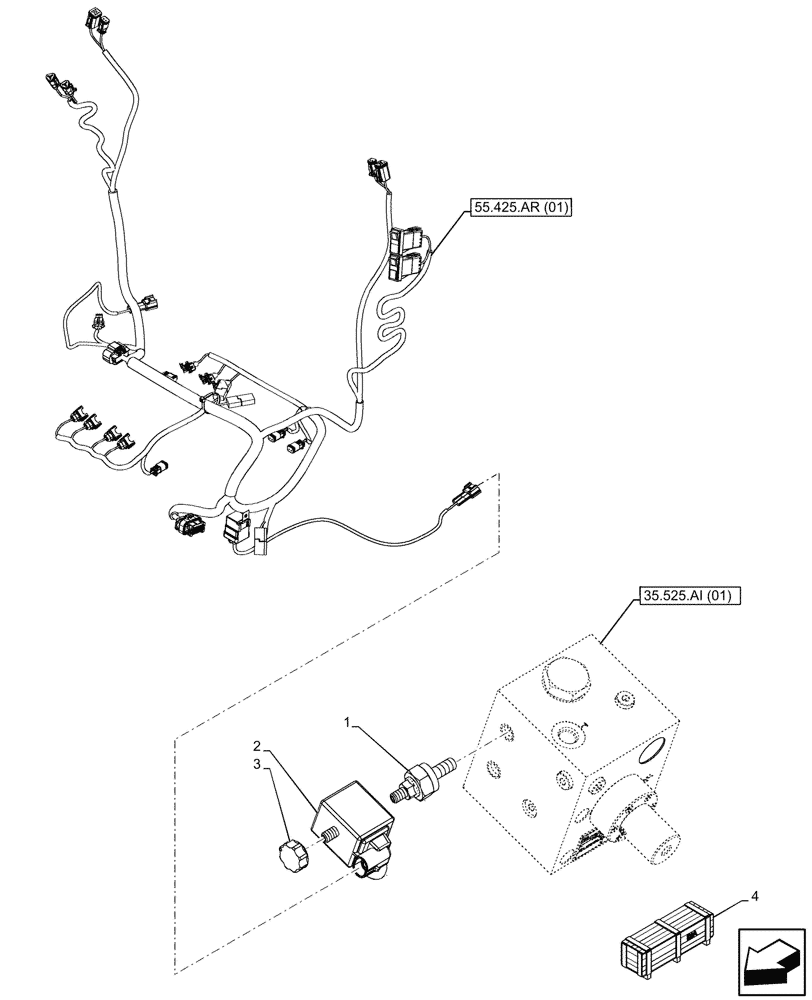 55.425.AR (01)

35.525.AI (01)

1

2

3

4