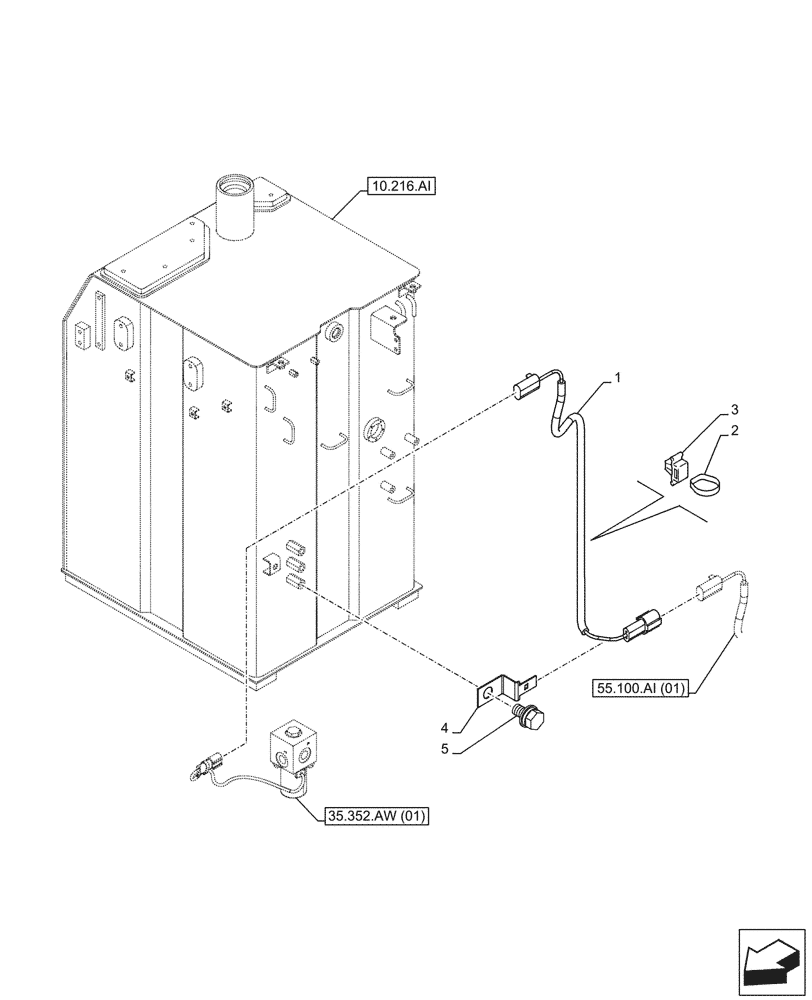 10.216.AI

1

3

2

55.100.AI (01)

4

5

35.352.AW (01)