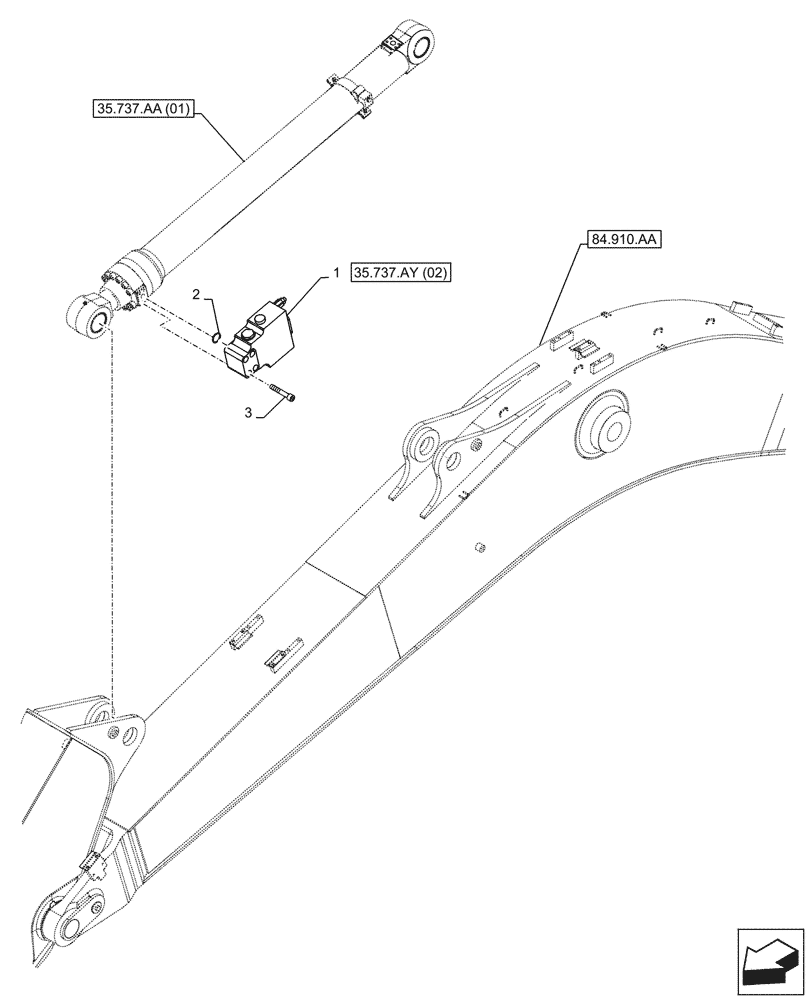 35.737.AA (01)

84.910.AA

1

35.737.AY (02)

2

3