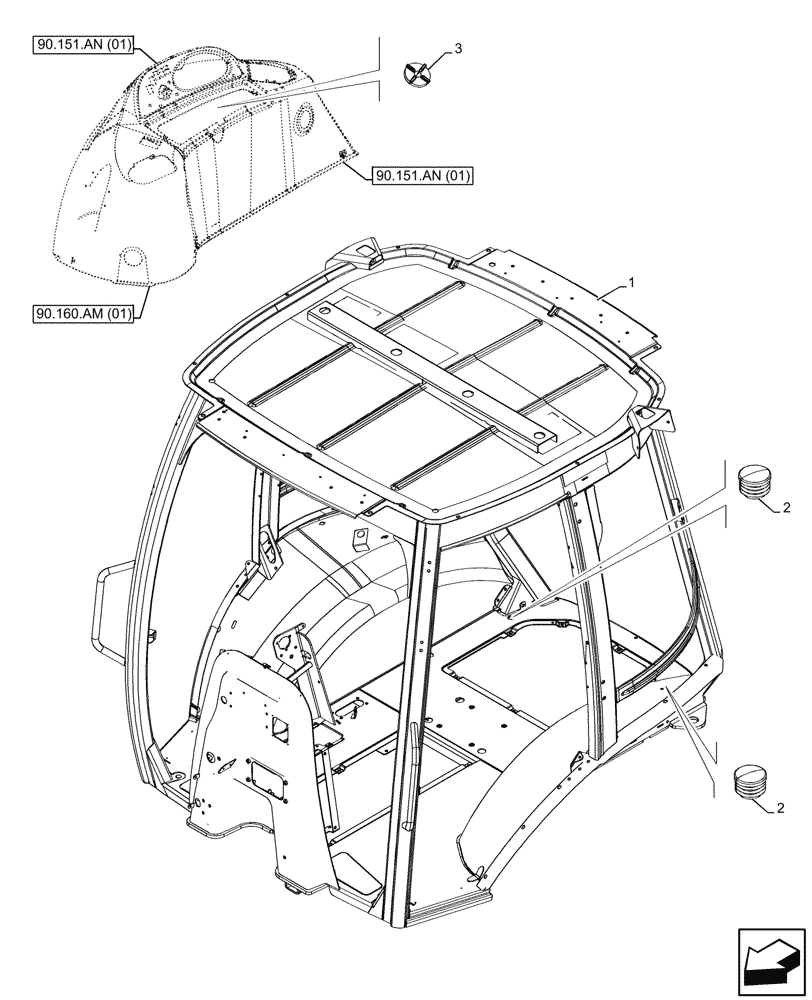 90.151.AN (01)
3
90.151.AN (01)
90.160.AM (01)
1
2
2