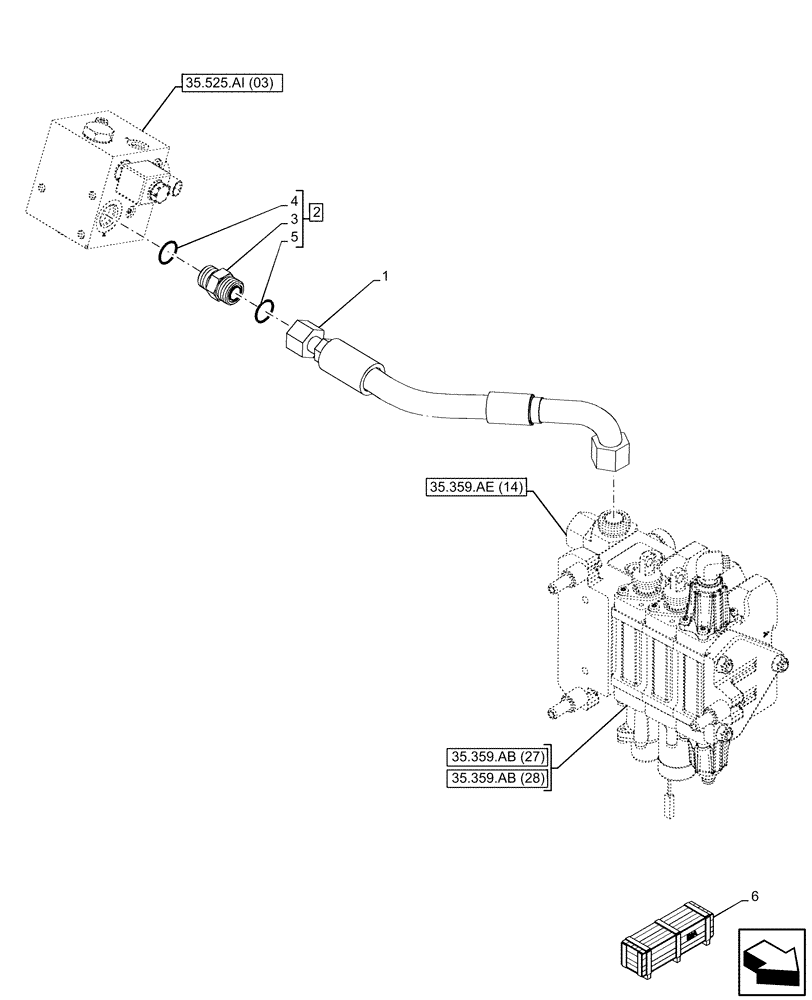 35.525.AI (03)

4
3
5
2

1

35.359.AE (14)

35.359.AB (27)
35.359.AB (28)

6