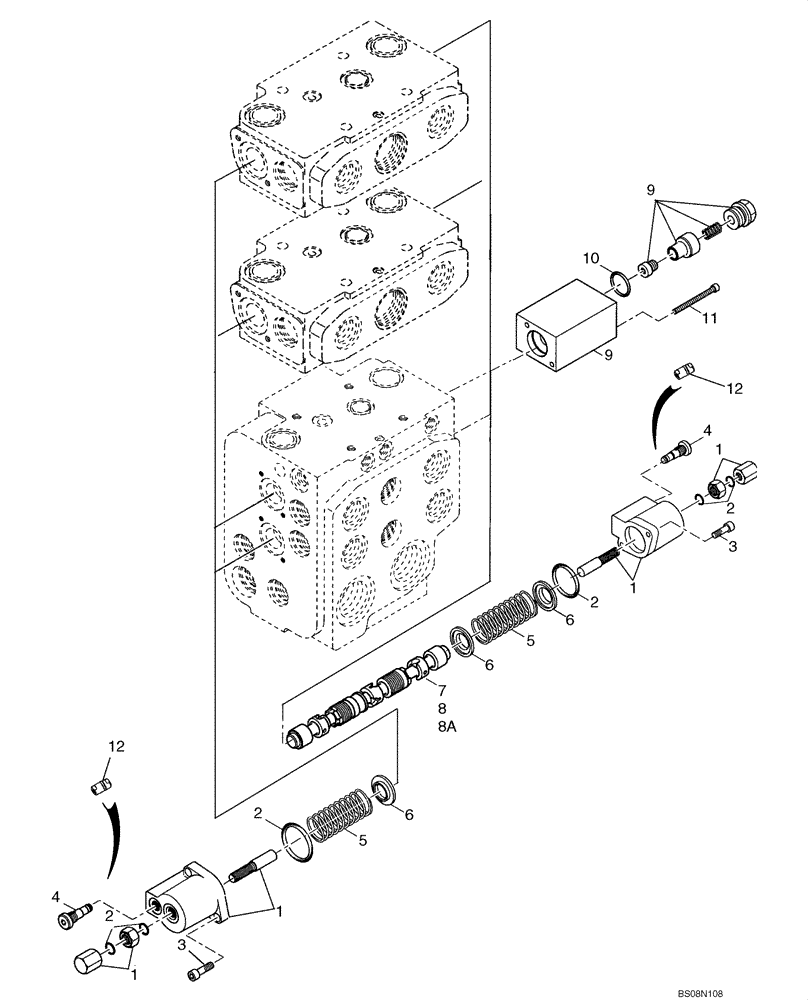 9
10
11
9
12
4
1
2
3
1
2
6
5
6
7
8
8A
12
2
5
6
4
2
1
3
1
BS08N108