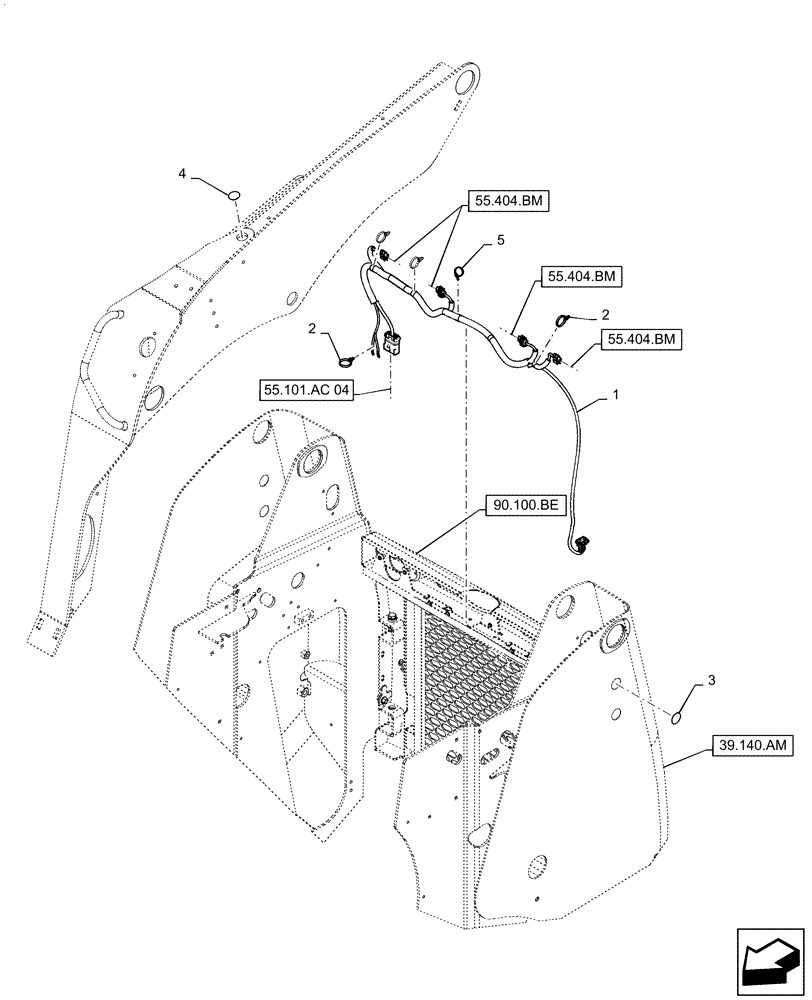 4

55.404.BM

5

55.404.BM

2

2

55.404.BM

55.101.AC 04

1

90.100.BE

3

39.140.AM