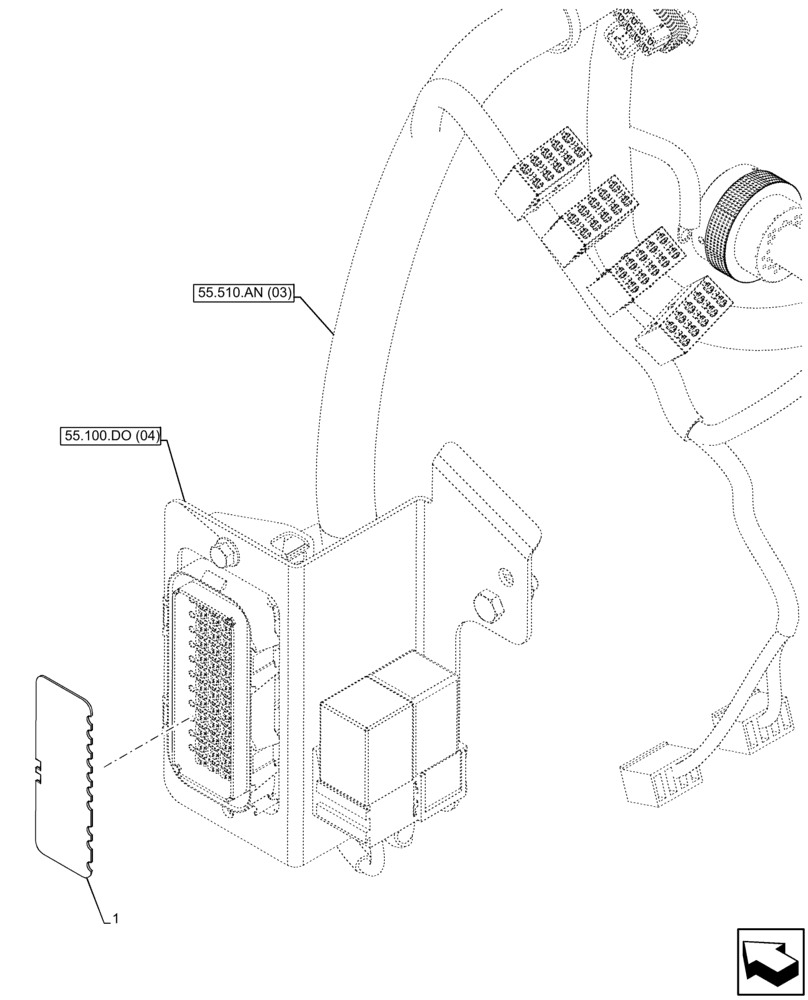 55.510.AN (03)

55.100.DO (04)

1