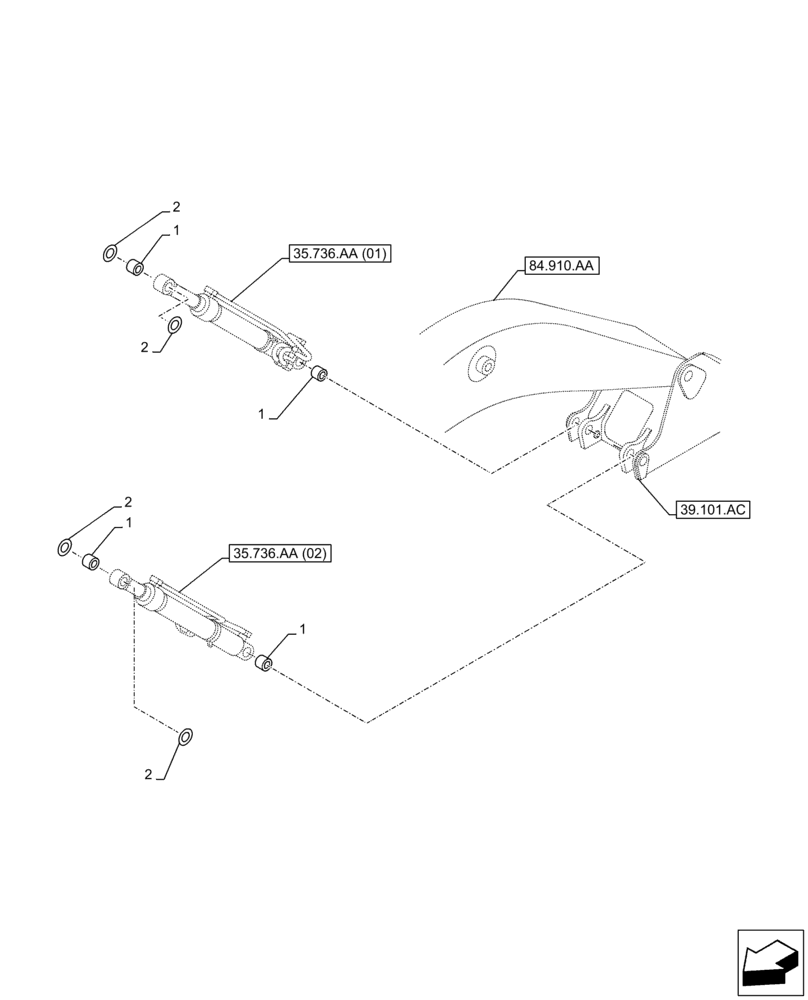 2
1
35.736.AA (01)
84.910.AA
2
1
39.101.AC
2
1
35.736.AA (02)
1
2