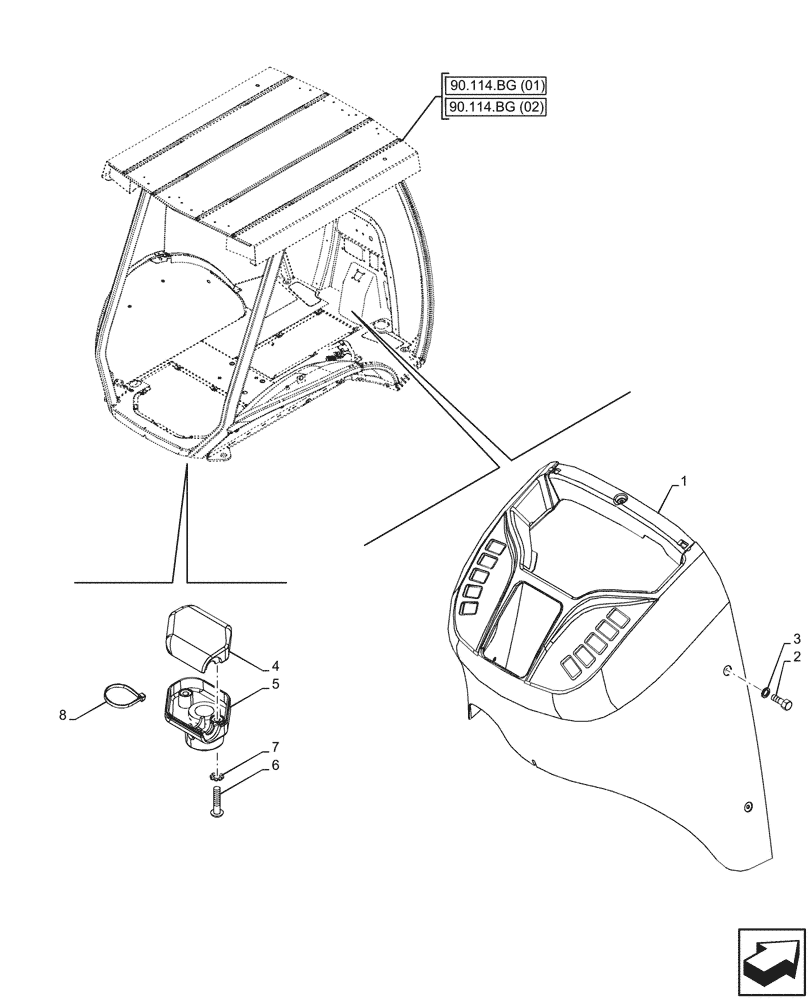 90.114.BG (01)
90.114.BG (02)

1

3
2

4
5
8
7
6