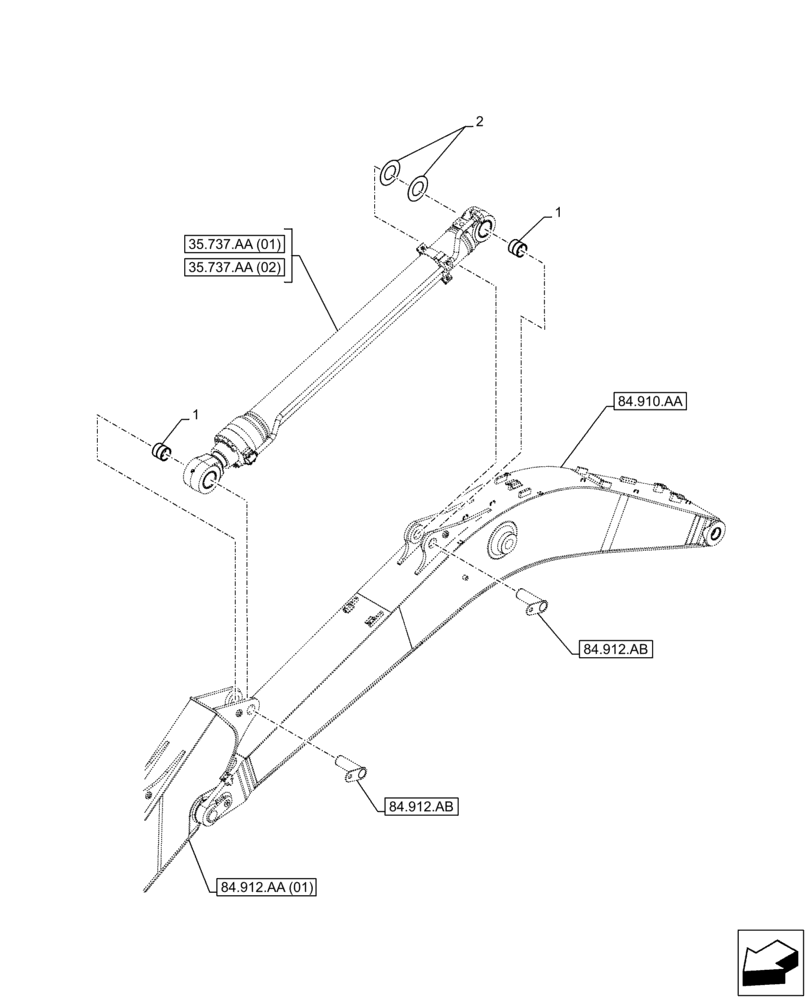 2

1

35.737.AA (01)
35.737.AA (02)

1

84.910.AA

84.912.AB

84.912.AB

84.912.AA (01)