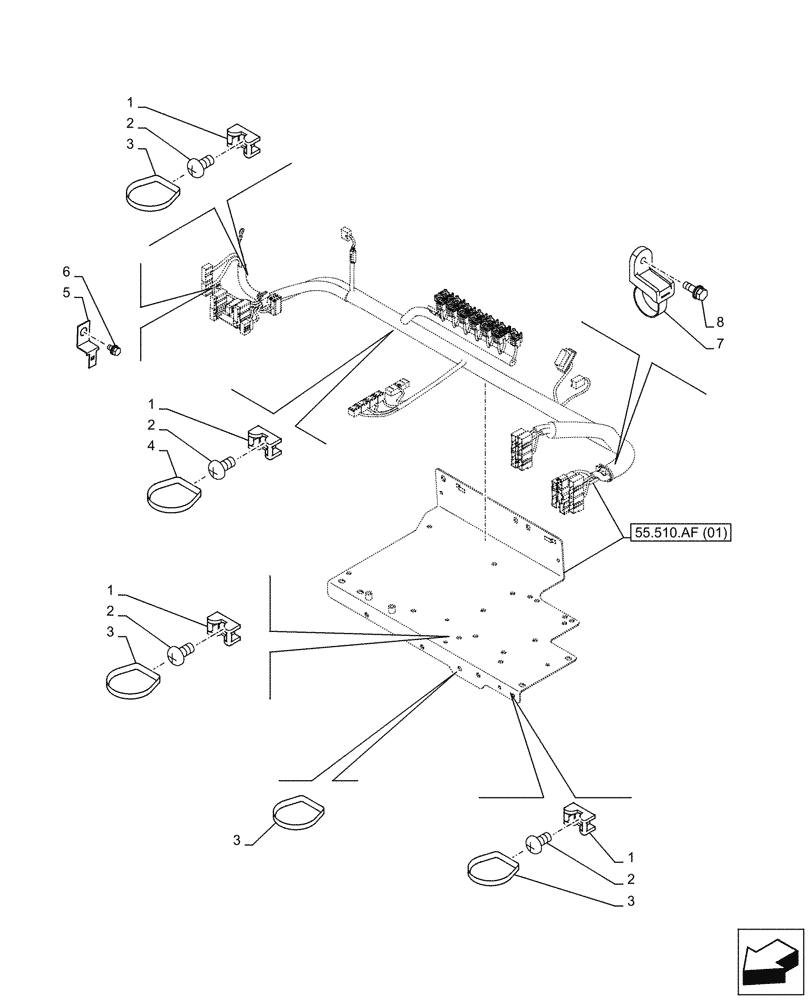 1
2
3
6
5
8
7
1
2
4
55.510.AF (01)
1
2
3
3
1
2
3