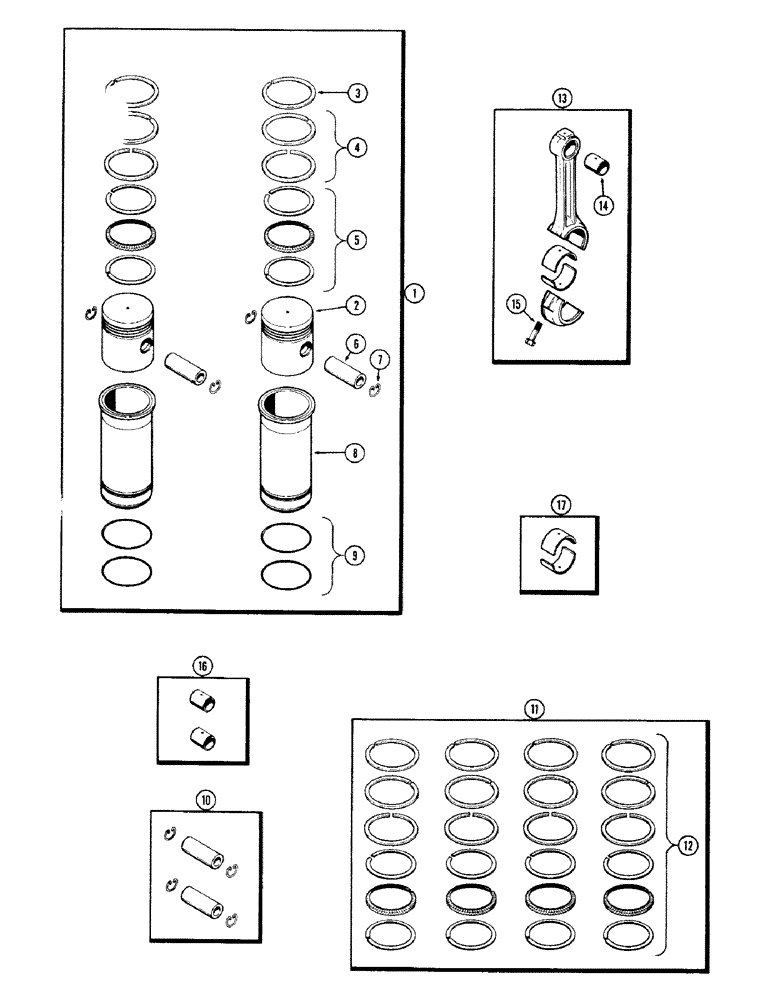 3
4
5
1
2
6
7
8
9
13
14
15
17
16
10
11
12