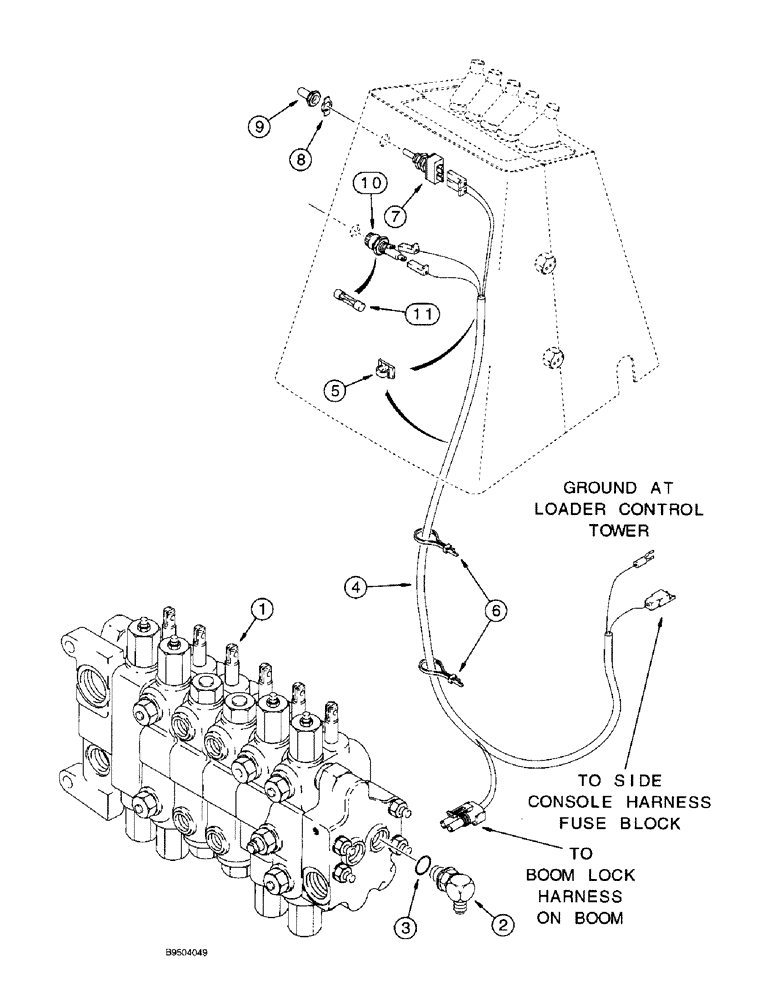 9

8

10

7

11

5

GROUND AT LOADER CONTROL TOWER

4

6

1

TO SIDE CONSOLE HARNESS FUSE BLOCK

TO BOOM LOCK HARNESS ON BOOM

3

2

B9504049