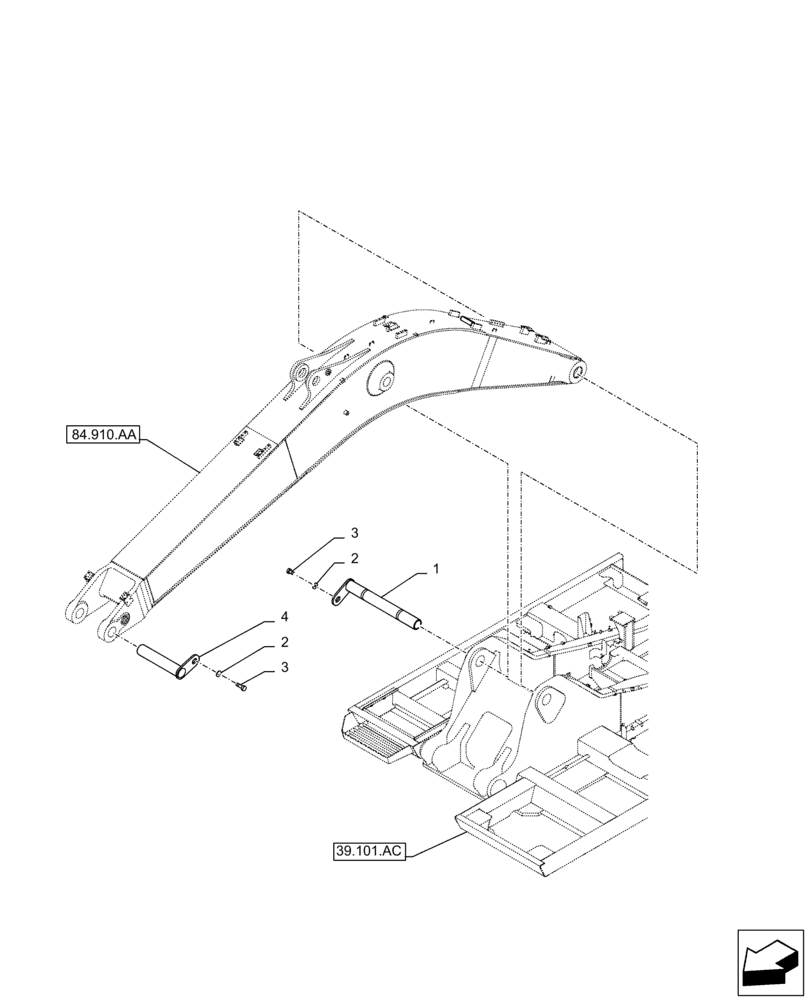 84.910.AA

3
2
1
4
2
3

39.101.AC