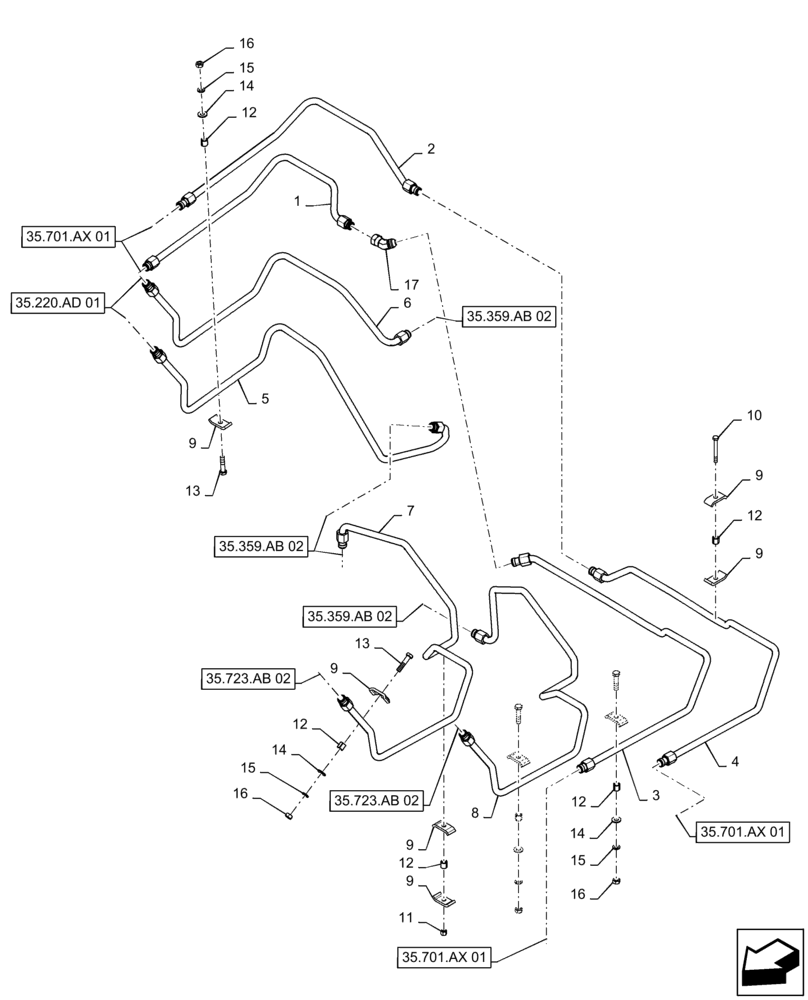 16
15
14
12
2
1
35.701.AX 01
17
35.220.AD 01
6
35.359.AB 02
5
9
13
10
9
12
9
7
35.359.AB 02
35.359.AB 02
13
9
35.723.AB 02
12
14
15
16
35.723.AB 02
8
3
4
12
14
15
16
35.701.AX 01
9
12
9
11
35.701.AX 01