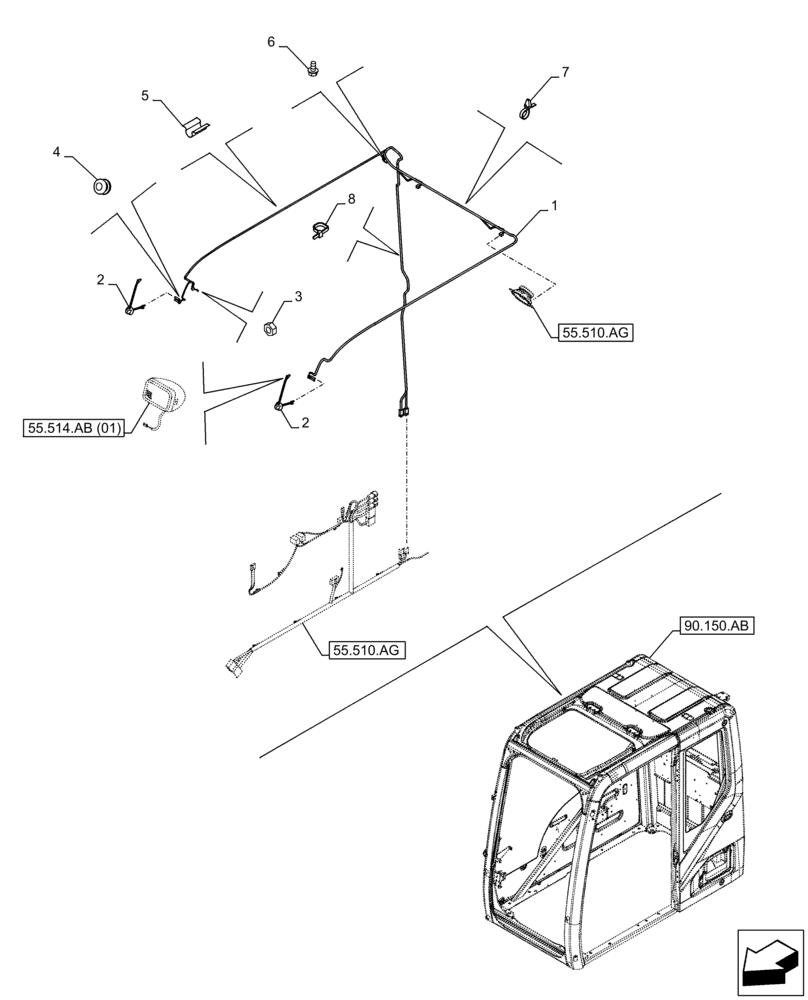 6
7
5
4
8
1
2
3
55.510.AG
55.514.AB (01)
2
55.510.AG
90.150.AB