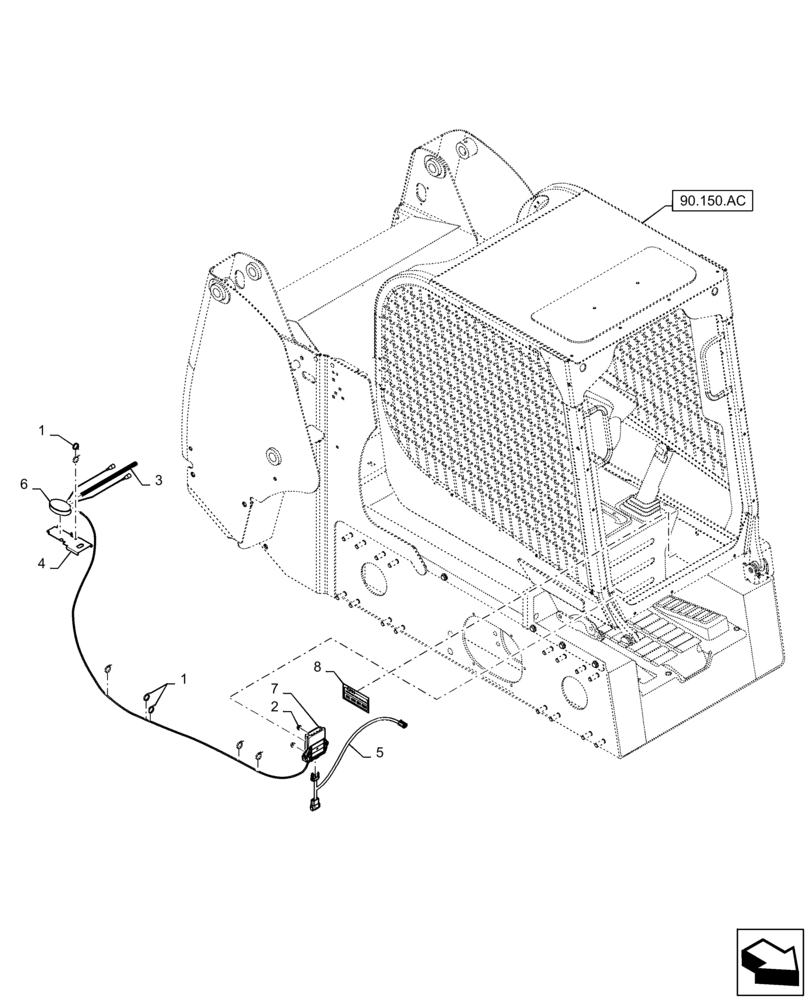 90.150.AC

1
3
6
4
1
8
7
2
5