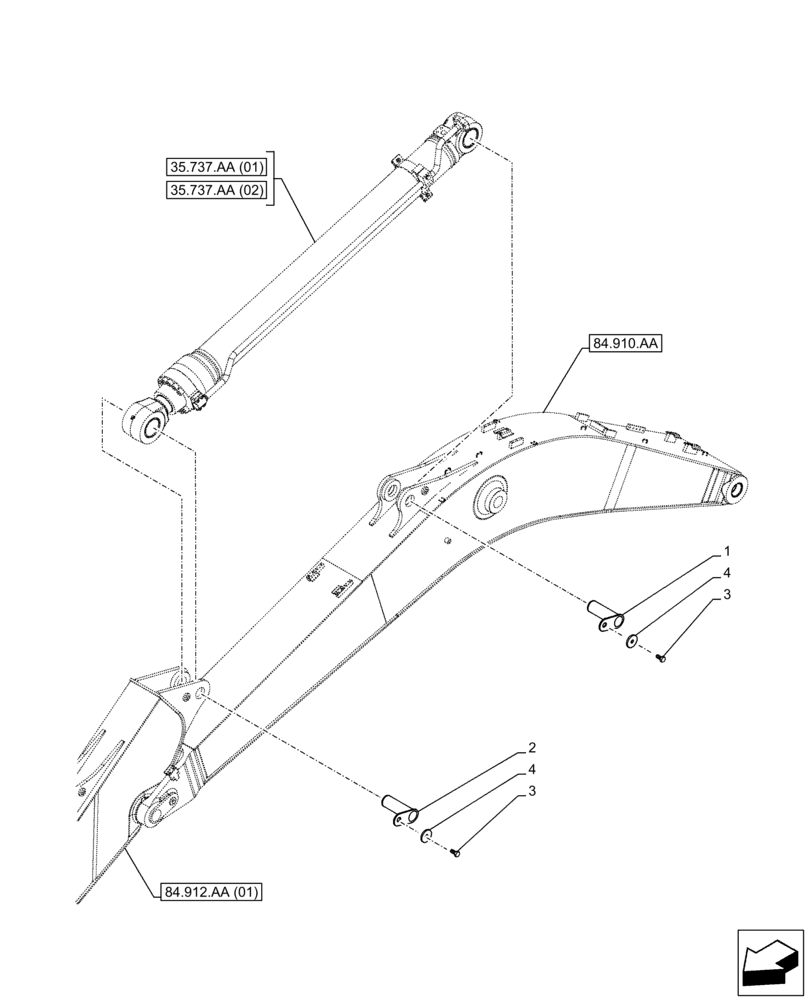 35.737.AA (01)
35.737.AA (02)

84.910.AA

1
4
3

2
4
3

84.912.AA (01)