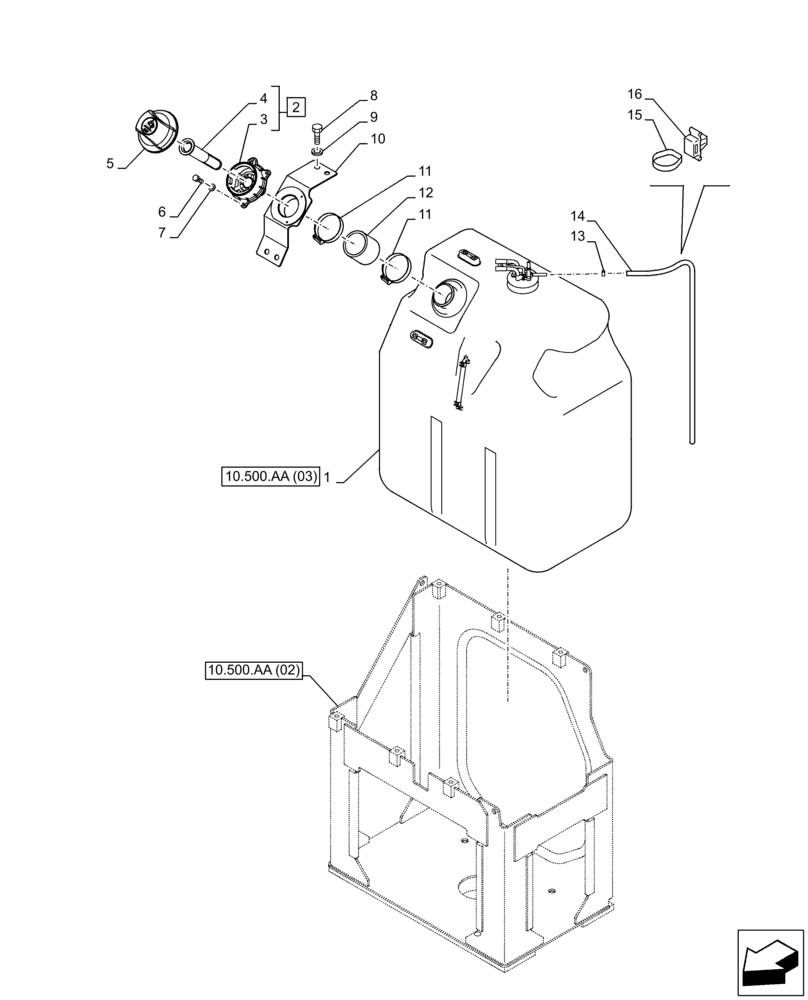 4
3
2
5
6
7
8
9
10
11
12
11
16
15
14
13
10.500.AA (03) 1
10.500.AA (02)