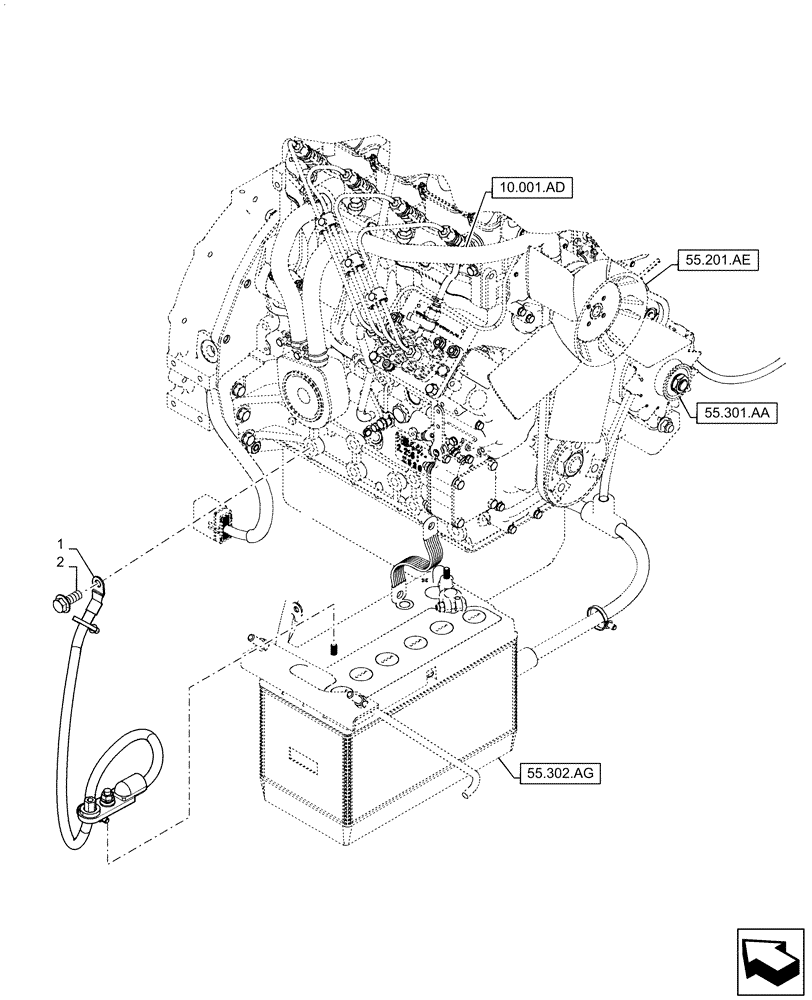 10.001.AD

55.201.AE

55.301.AA

1

2

55.302.AG