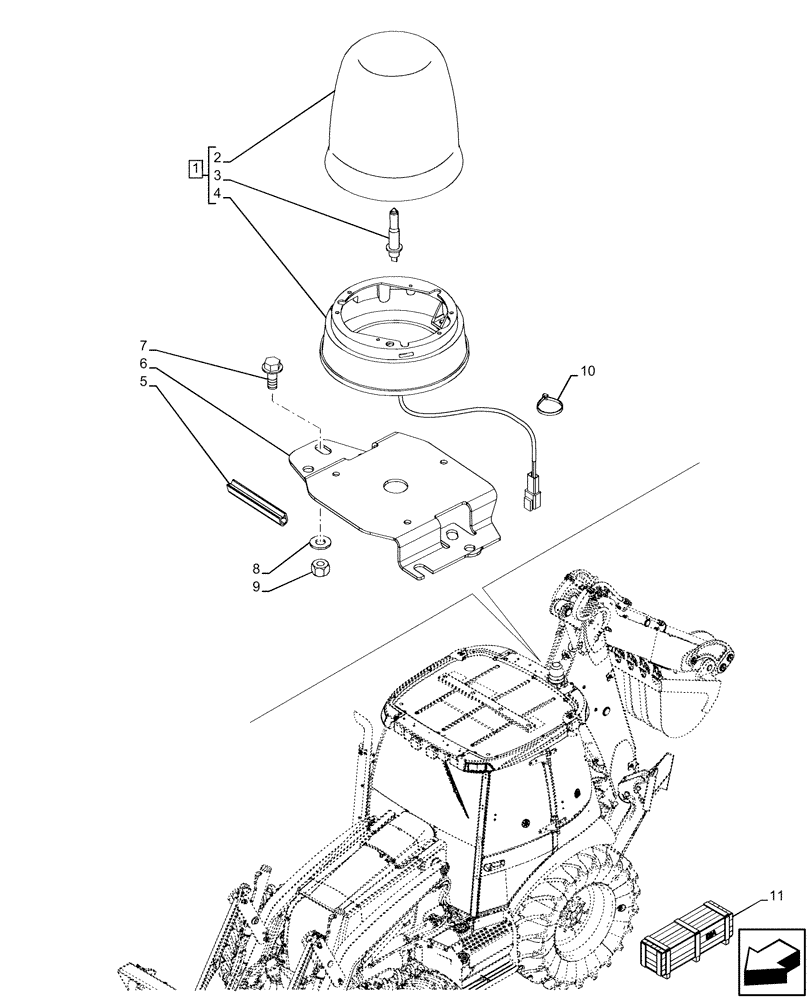 1
2
3
4
7
6
5
10
8
9
11