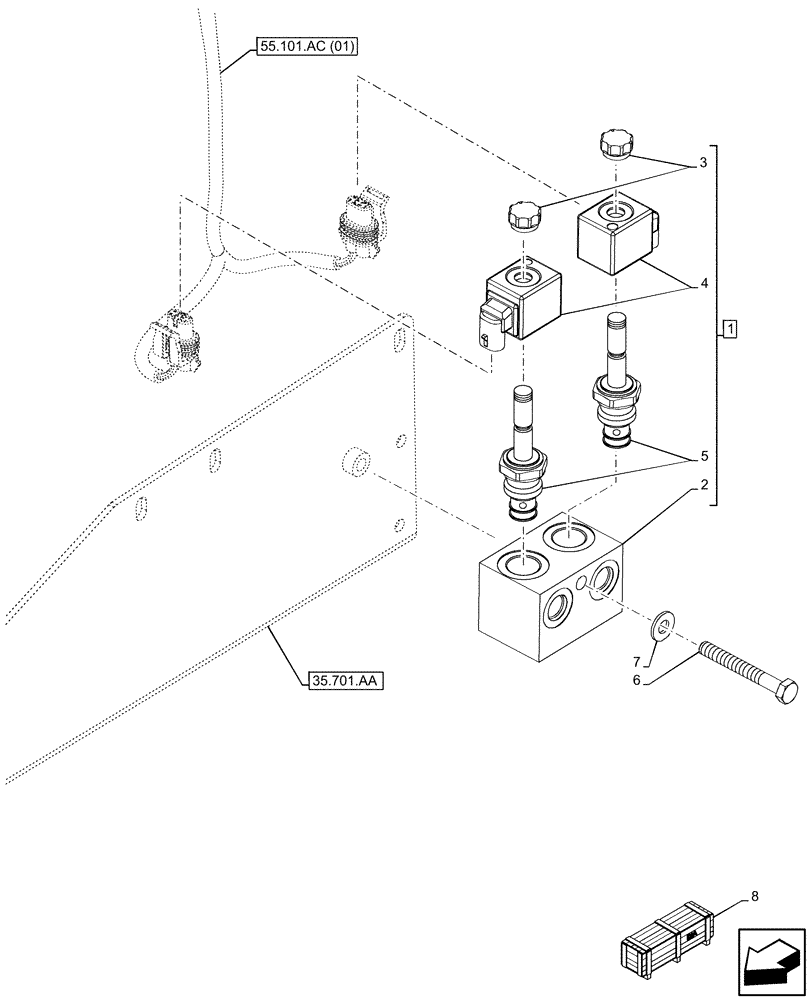 55.101.AC (01)

3

4

1

5

2

7

6

35.701.AA

8