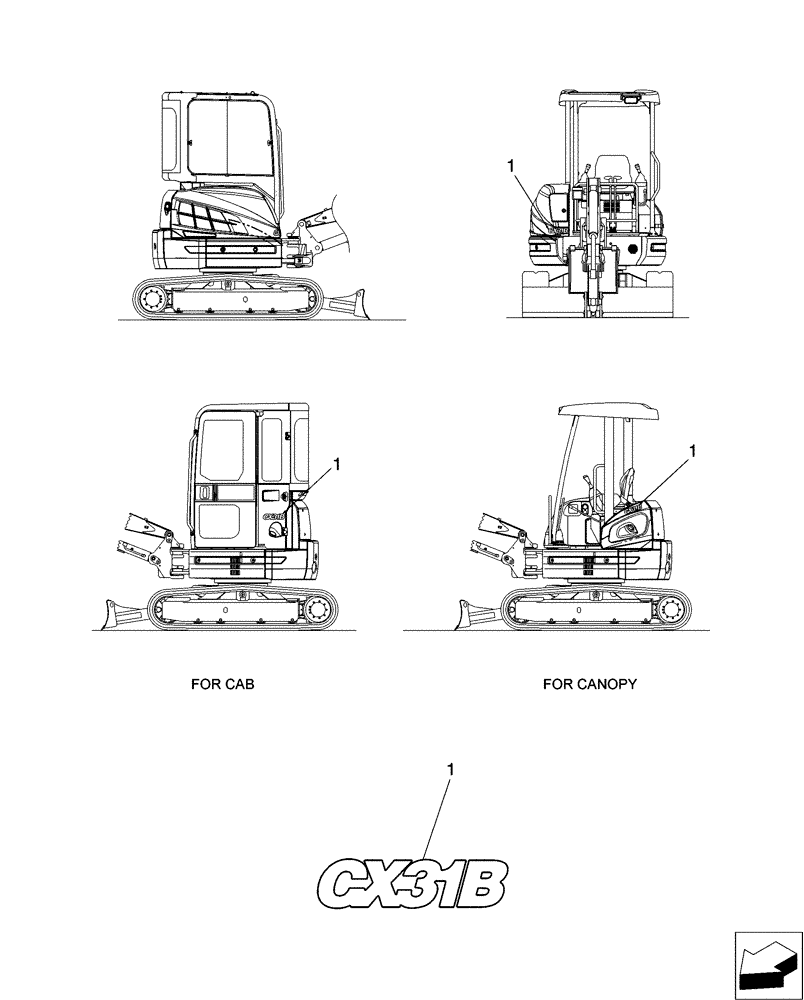 1

1

1

FOR CAB

FOR CANOPY

1

CX31B