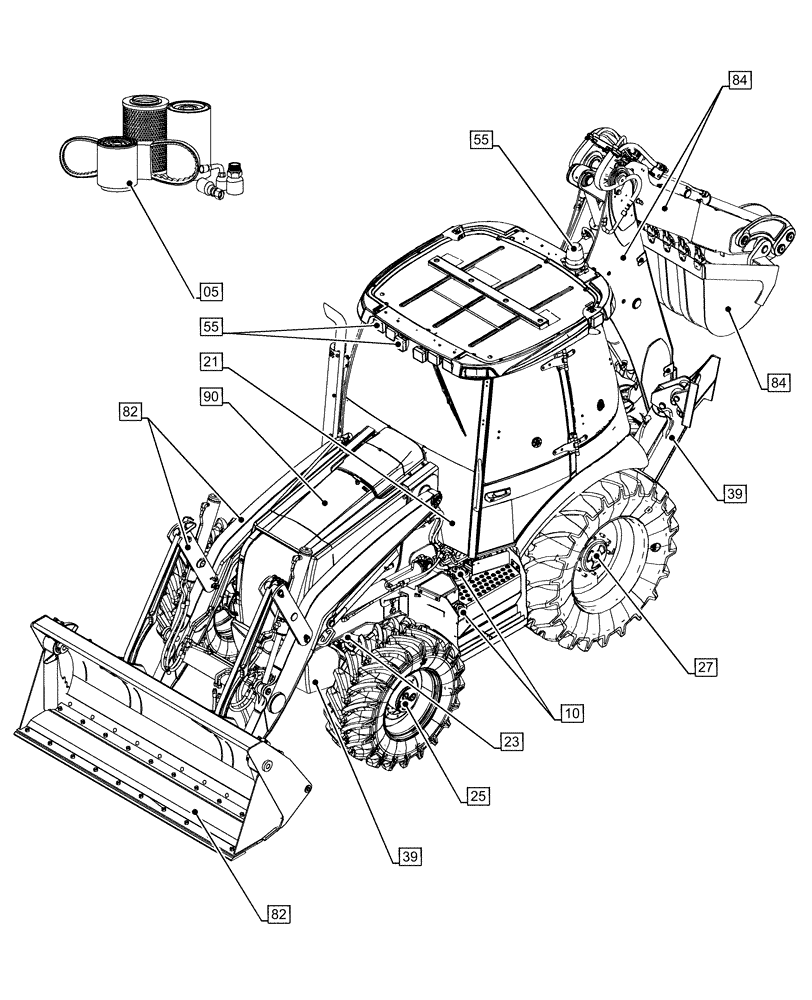 84
55
05
55
21
90
82
84
39
27
10
23
25
39
82