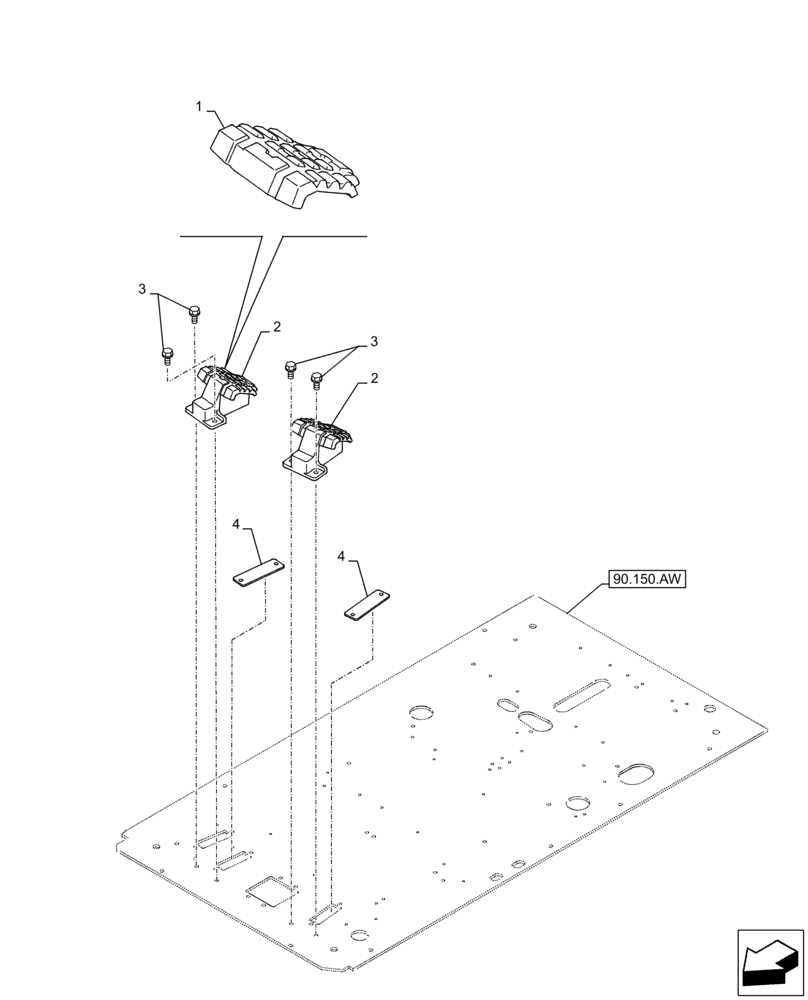 1
3
2
3
2
4
4
90.150.AW