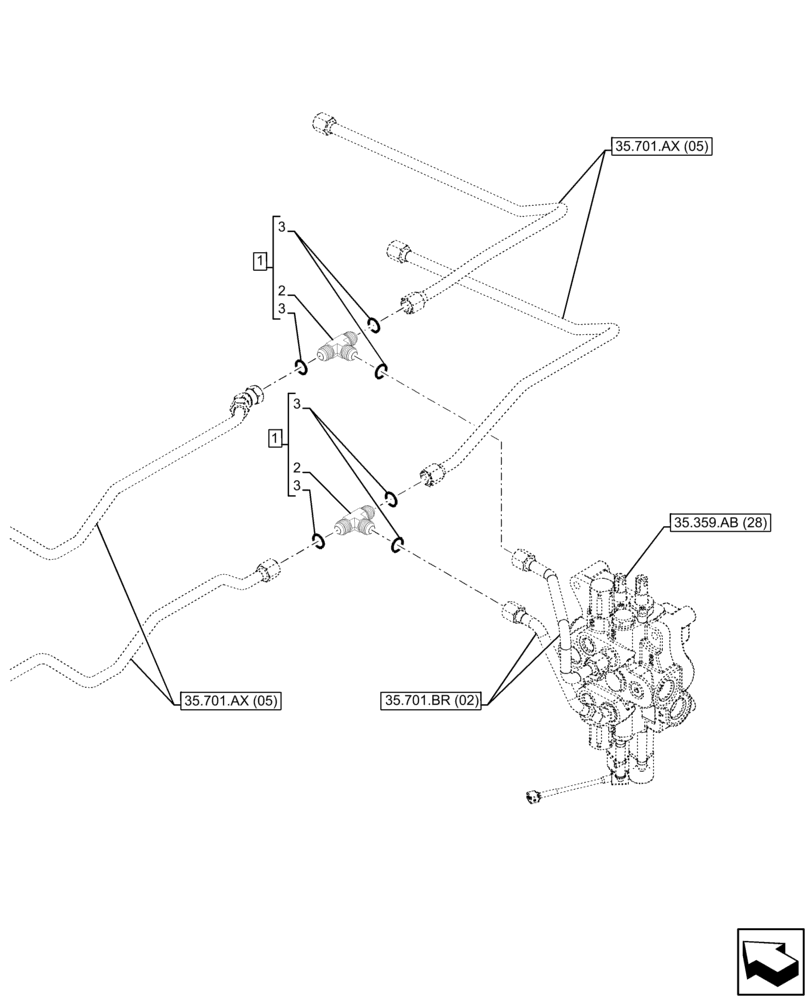 35.701.AX (05)
1
3
2
3
1
3
2
3
35.359.AB (28)
35.701.AX (05)
35.701.BR (02)