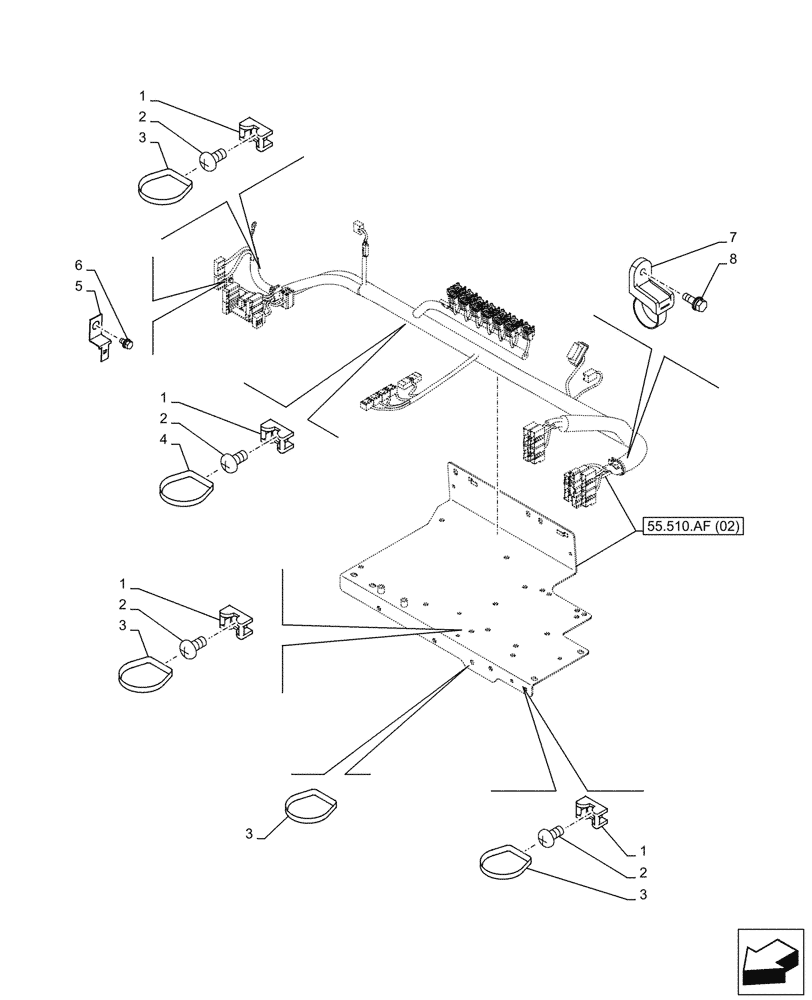 1
2
3
7
8
6
5
1
2
4
55.510.AF (02)
1
2
3
3
1
2
3