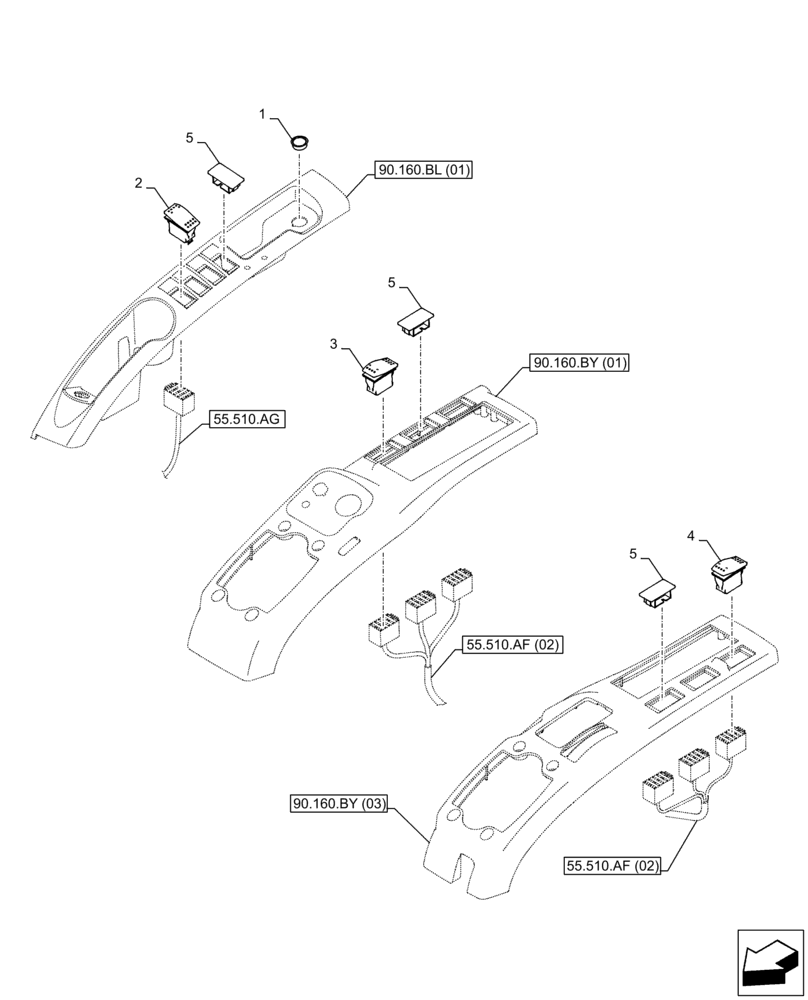 1
5
2
90.160.BL (01)
5
3
90.160.BY (01)
55.510.AG
4
5
55.510.AF (02)
90.160.BY (03)
55.510.AF (02)