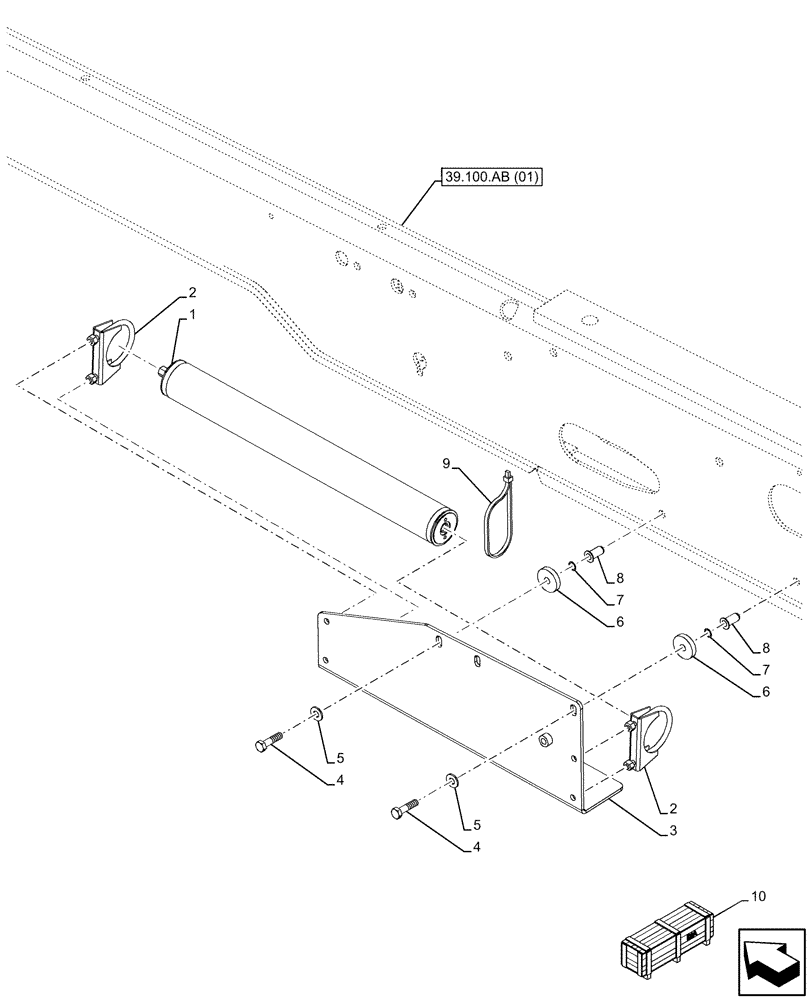 39.100.AB (01)
2
1
9
8
7
6
8
7
6
5
4
5
4
2
3
10