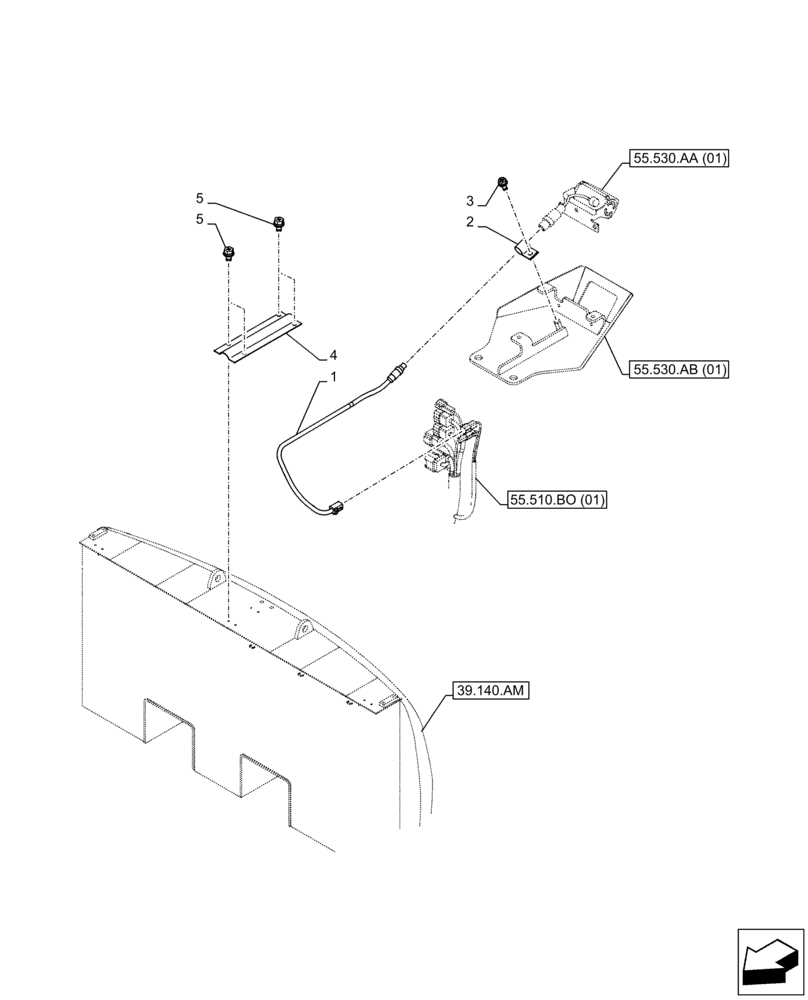 55.530.AA (01)

5

5

3

2

4

1

55.530.AB (01)

55.510.BO (01)

39.140.AM