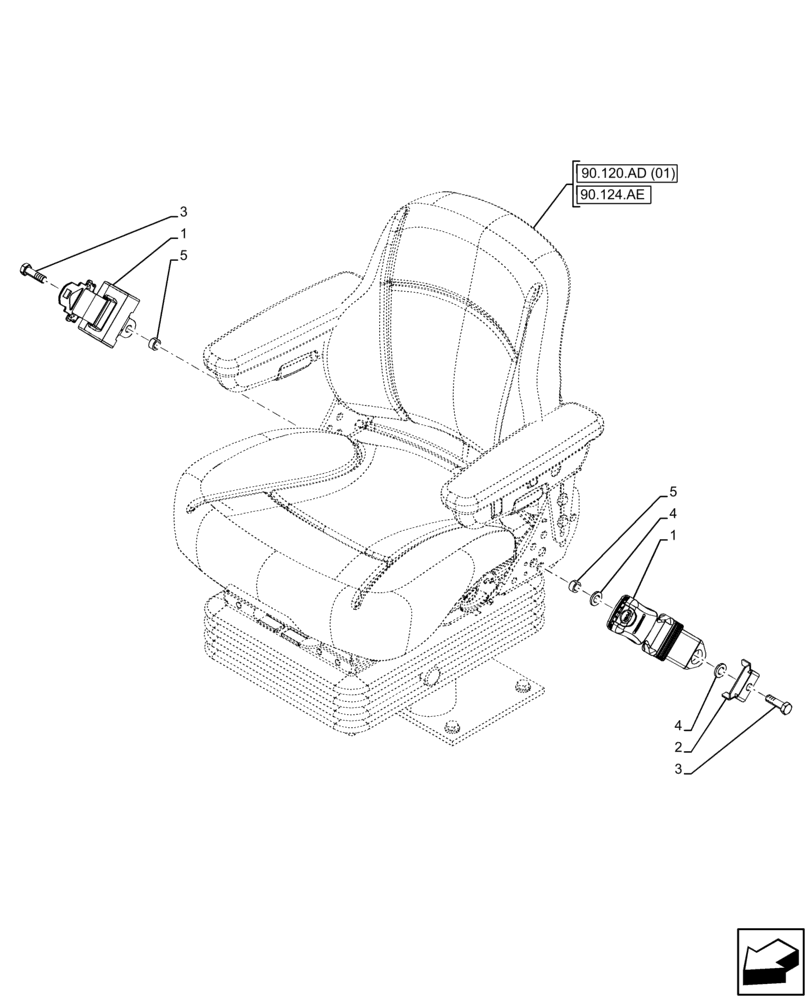 90.120.AD (01)
90.124.AE

3
1
5

5
4
1

4
2
3