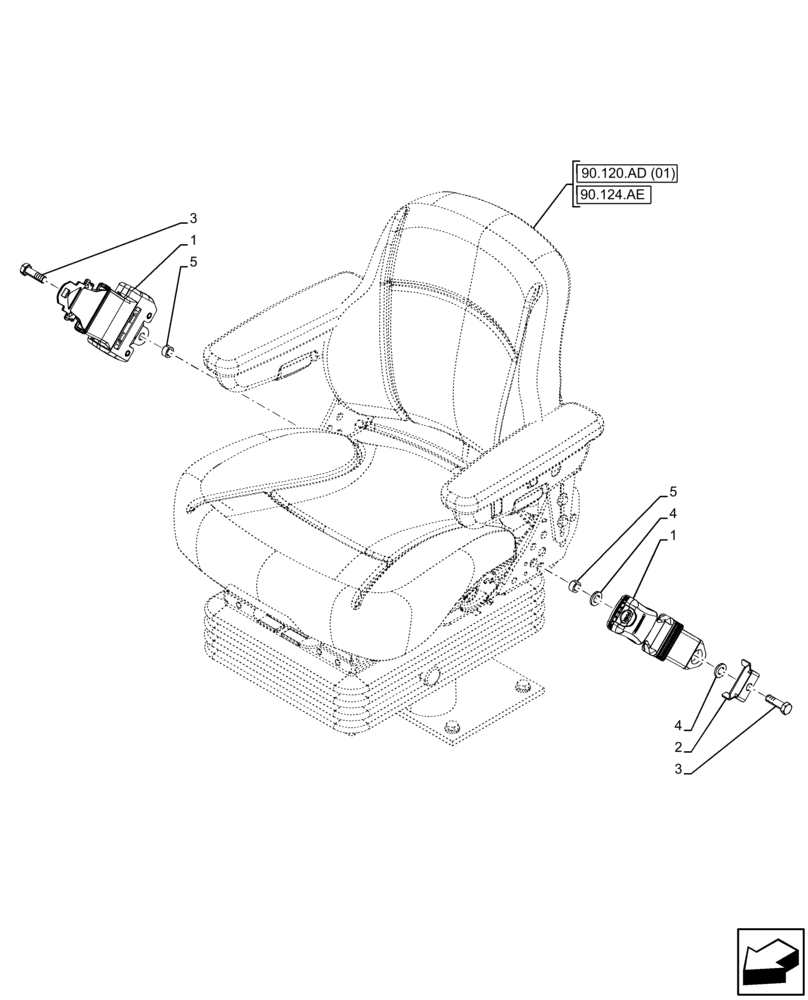 90.120.AD (01)
90.124.AE

3
1
5

5
4
1

4
2
3