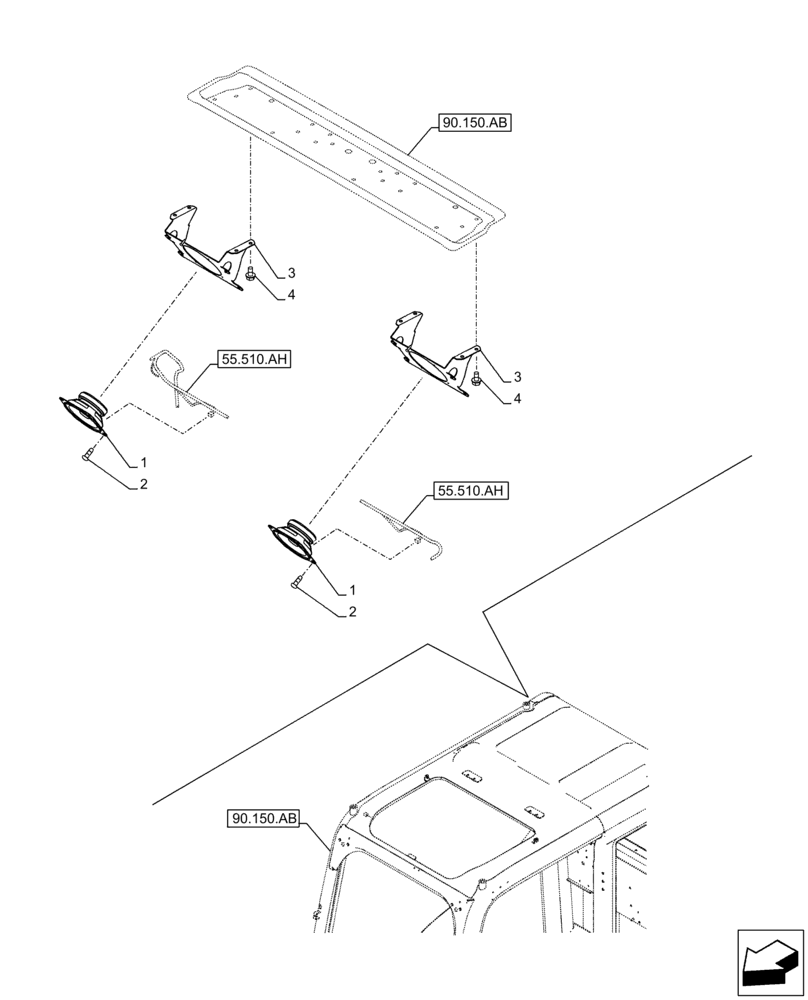 90.150.AB

3

4

55.510.AH

3

4

1

2

55.510.AH

1

2

90.150.AB