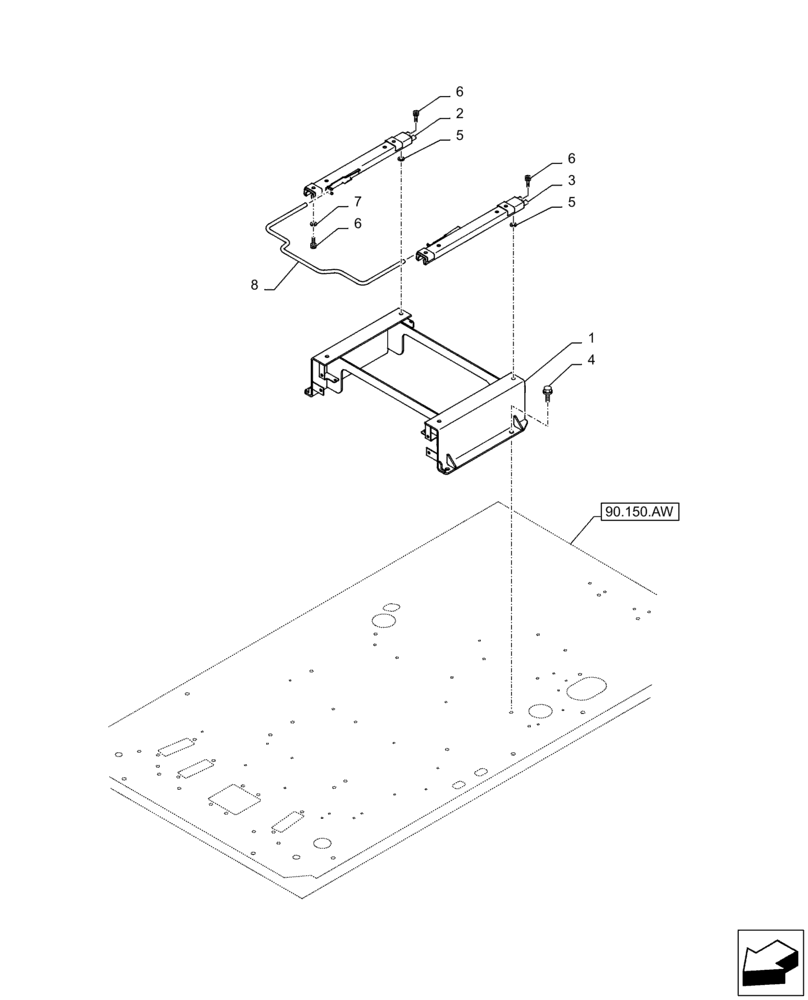 6
2
5
6
3
5
7
6
8
1
4
90.150.AW