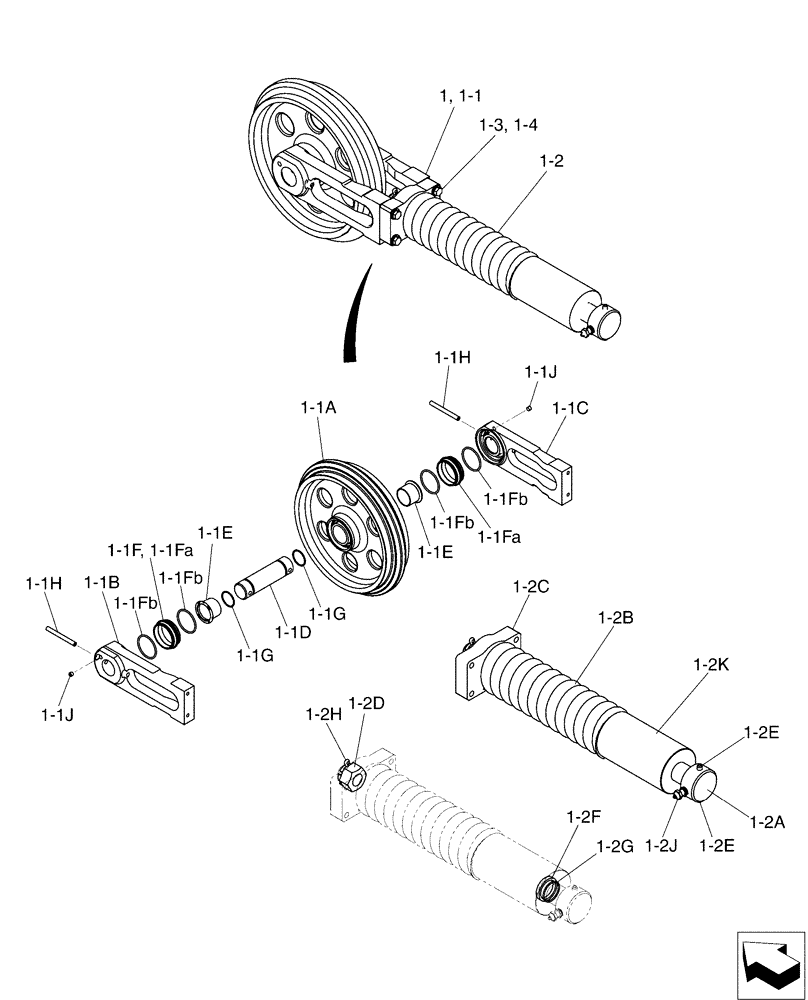 1, 1-1
1-3, 1-4
1-2
1-1H
1-1J
1-1C
1-1A
1-1Fb
1-1Fb
1-1Fa
1-1E
1-1F, 1-1Fa
1-1E
1-1Fb
1-1H
1-1B
1-1Fb
1-1G
1-1D
1-1G
1-1J
1-2C
1-2B
1-2K
1-2H
1-2D
1-2E
1-2A
1-2J
1-2E
1-2F
1-2G