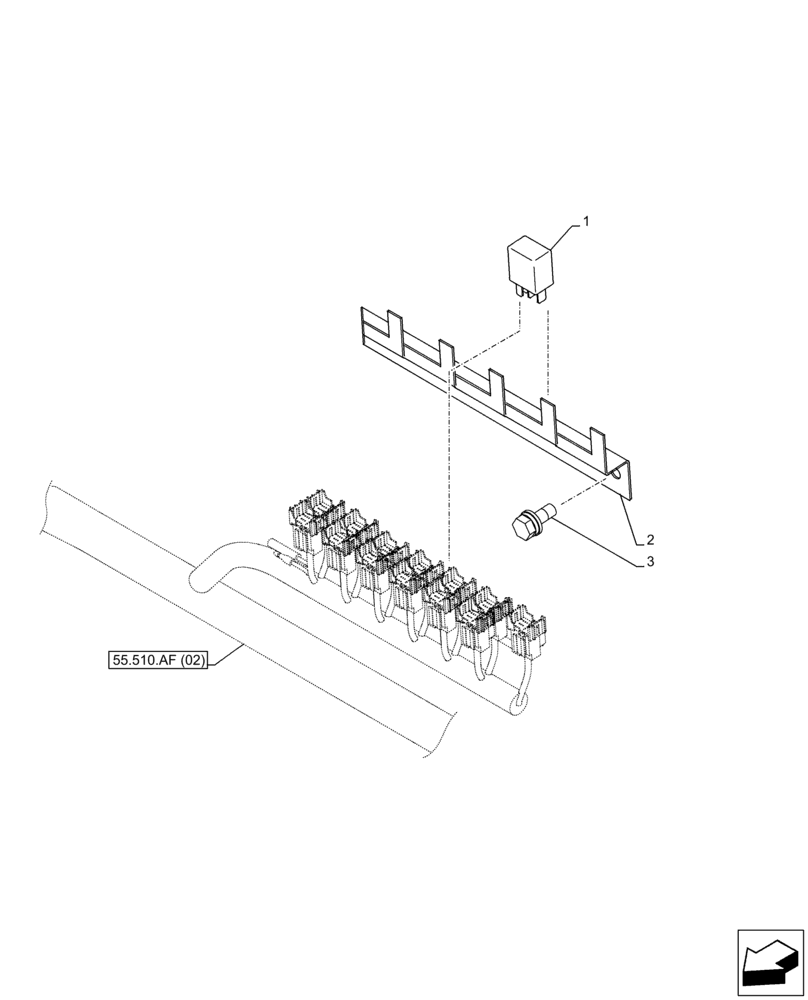 1

2

3

55.510.AF (02)